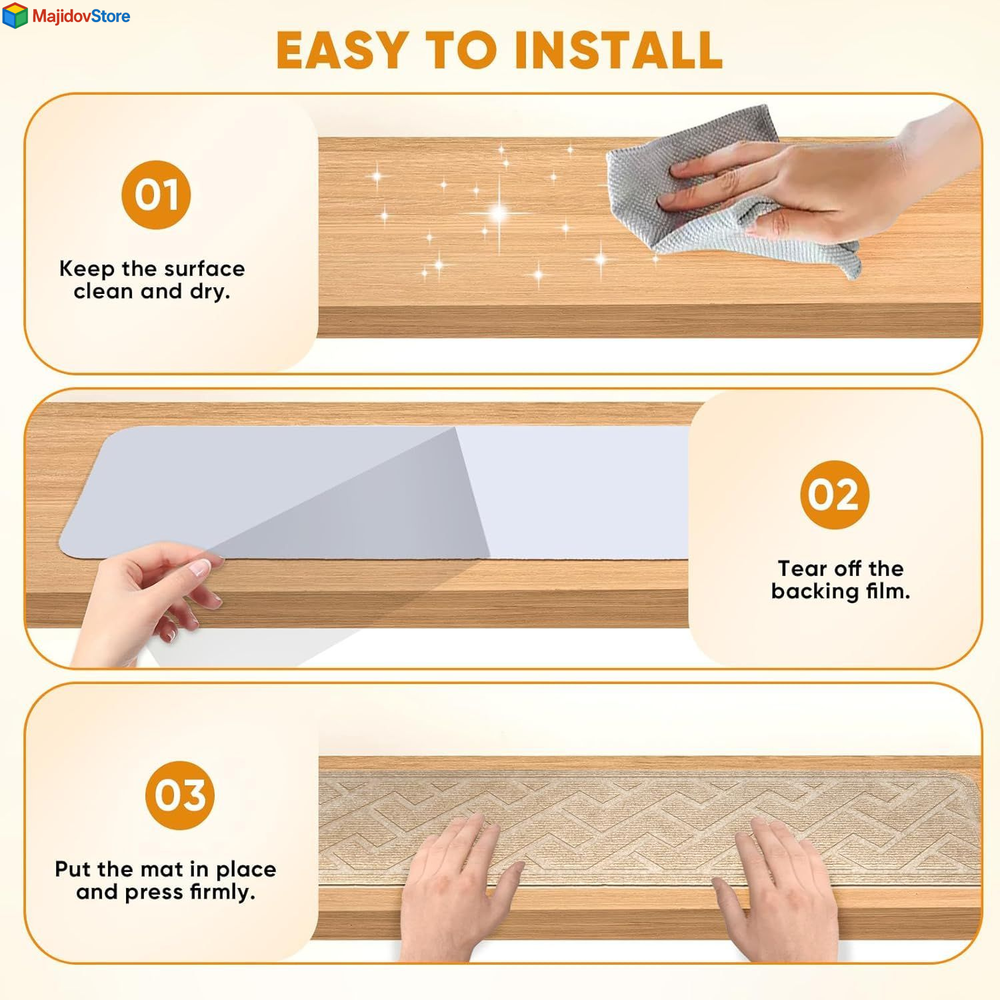 MajidovStore

EASY TO INSTALL

01

Keep the surface clean and dry.

02

Tear off the backing film.

03

Put the mat in place and press firmly.