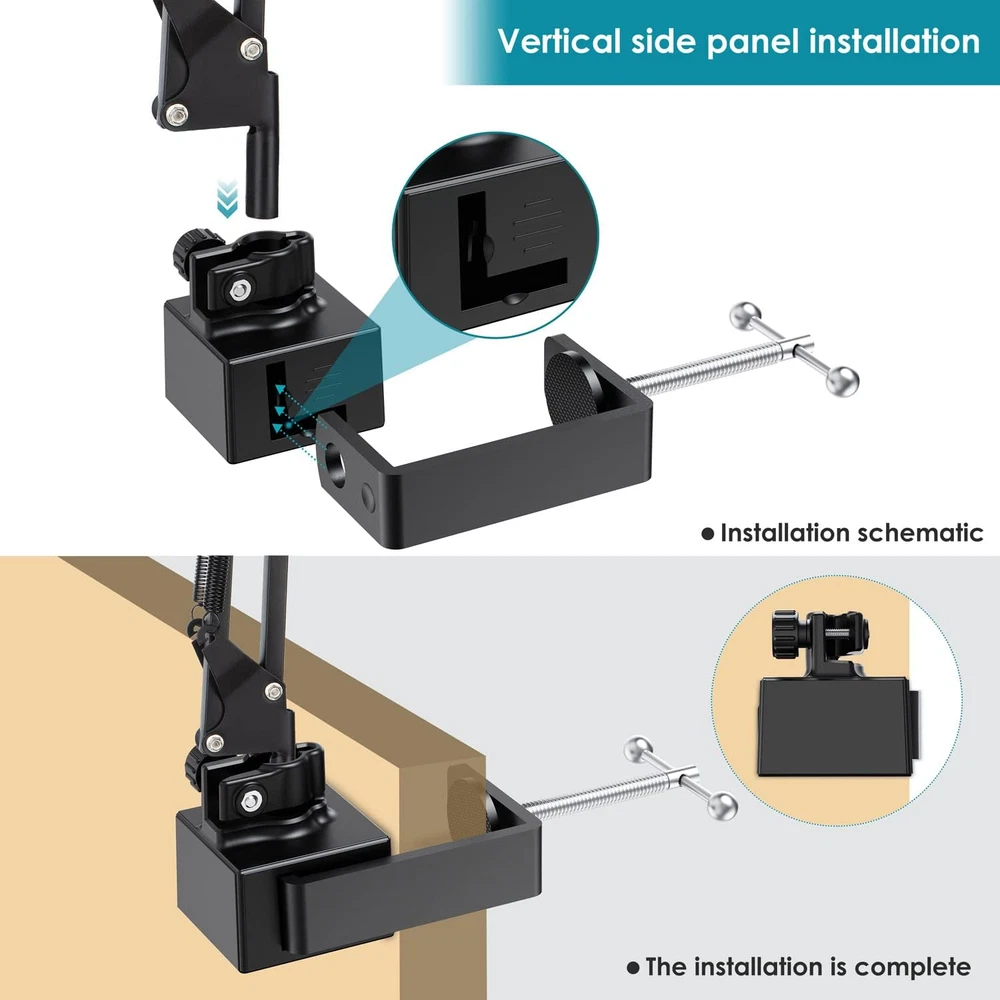 Vertical side panel installation

● Installation schematic

● The installation is complete