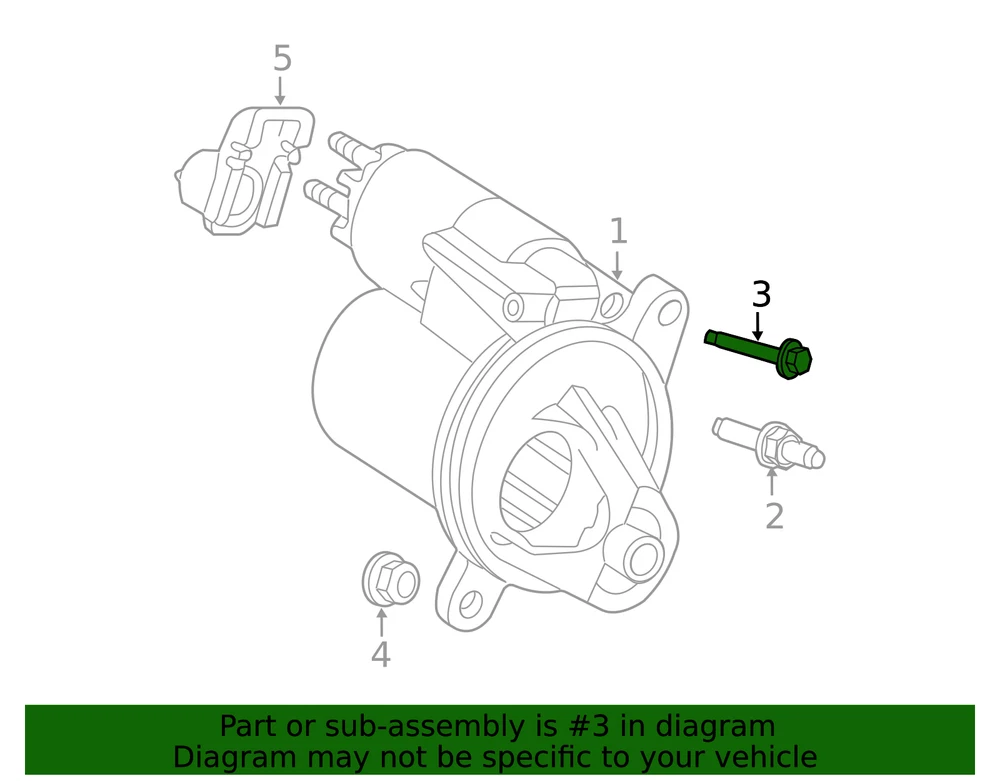 5

1

3

2

4

Part or sub-assembly is #3 in diagram
Diagram may not be specific to your vehicle