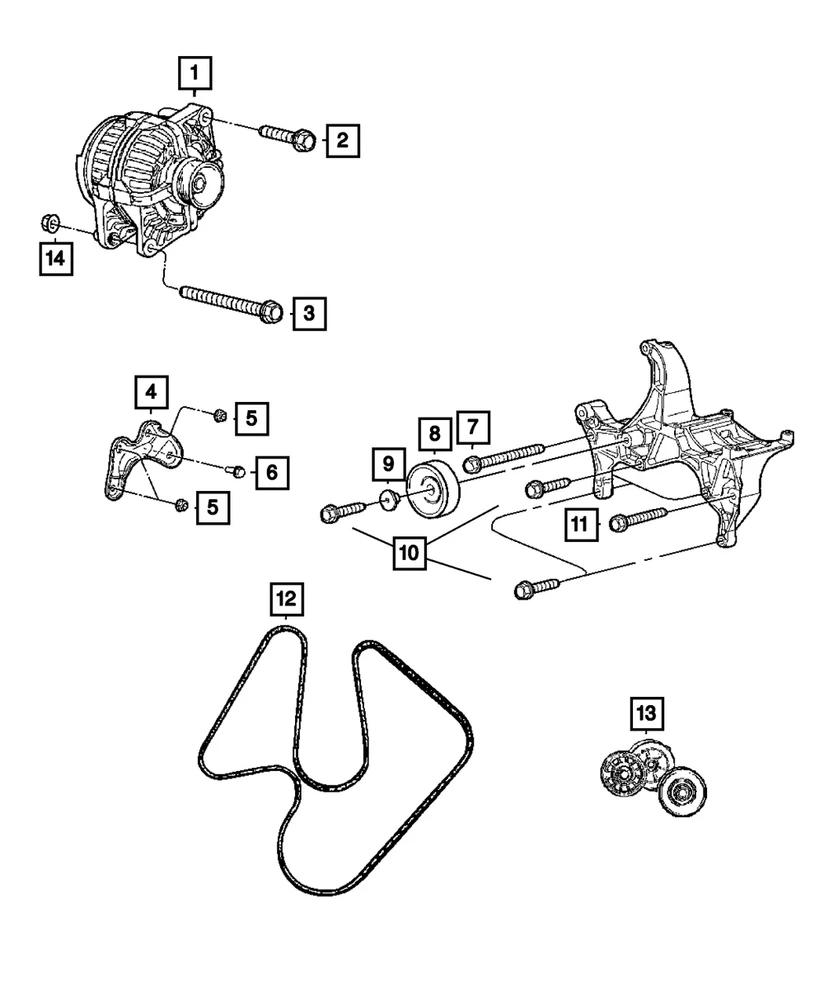 1
2
14
3
4
5
6
5
8
7
9
11
10
12
13