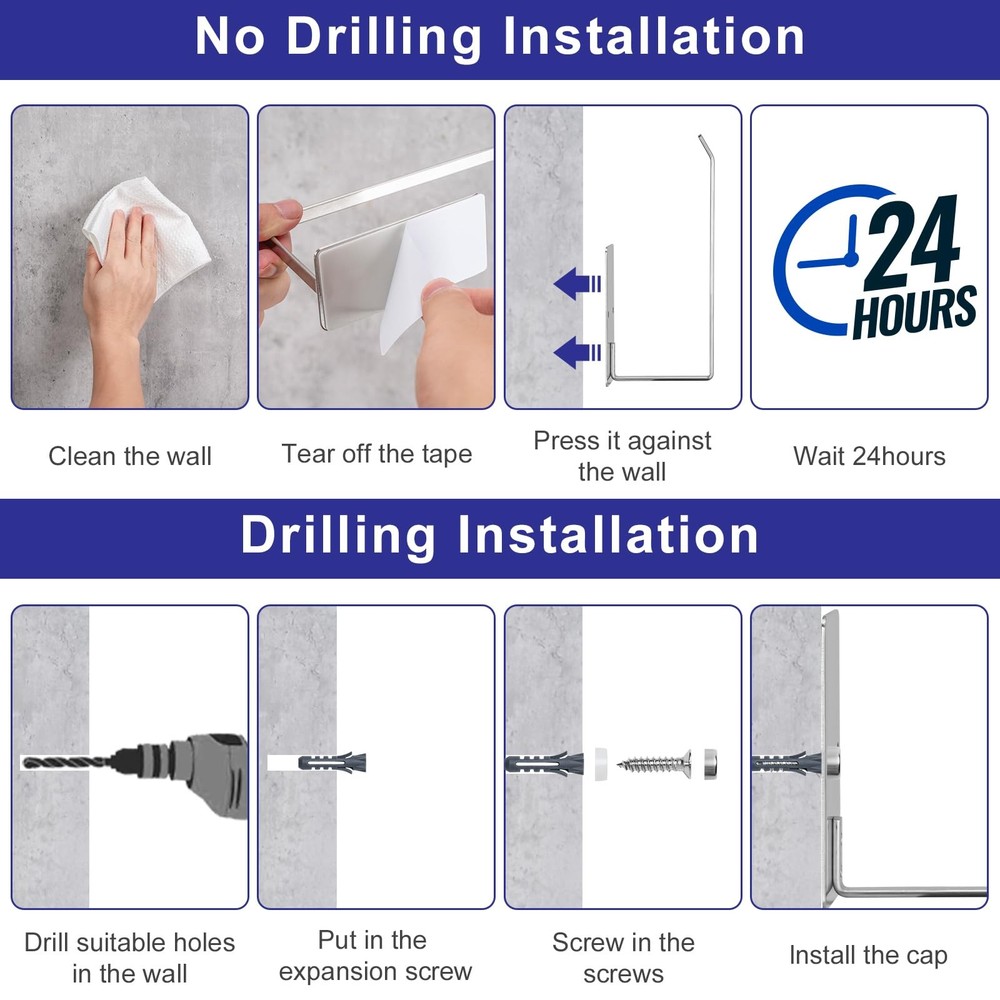 No Drilling Installation

24 HOURS

Clean the wall

Tear off the tape

Press it against the wall

Wait 24hours

Drilling Installation

Drill suitable holes in the wall

Put in the expansion screw

Screw in the screws

Install the cap