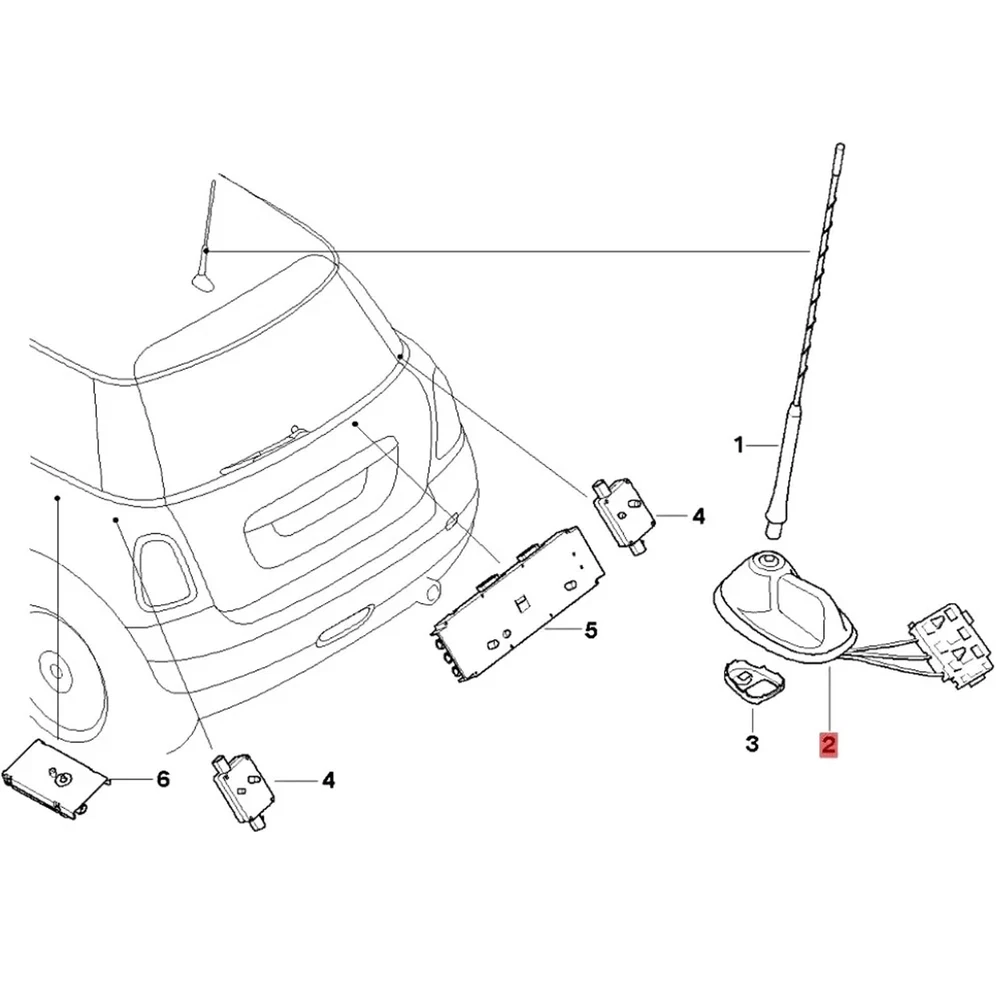 1
4
5
3
2
6
4