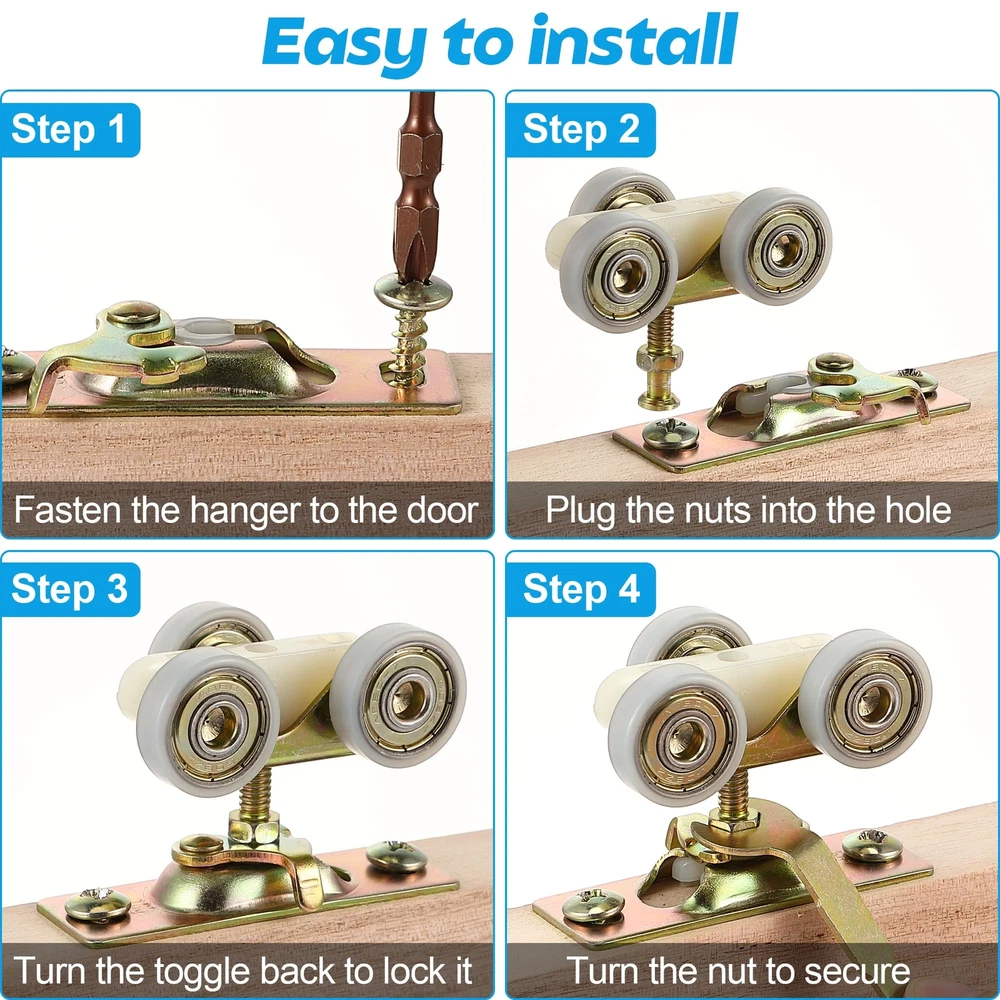 Easy to install

Step 1

Fasten the hanger to the door

Step 2

Plug the nuts into the hole

Step 3

Turn the toggle back to lock it

Step 4

Turn the nut to secure