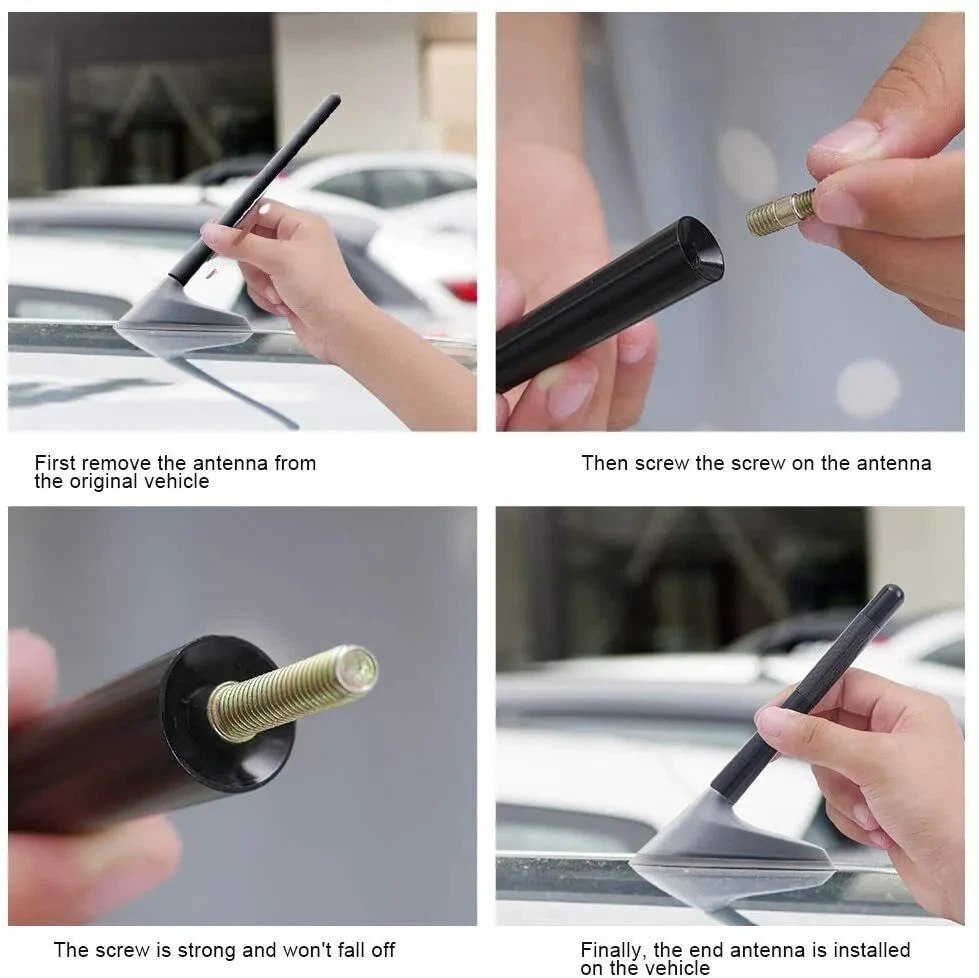 First remove the antenna from the original vehicle

Then screw the screw on the antenna

The screw is strong and won't fall off

Finally, the end antenna is installed on the vehicle