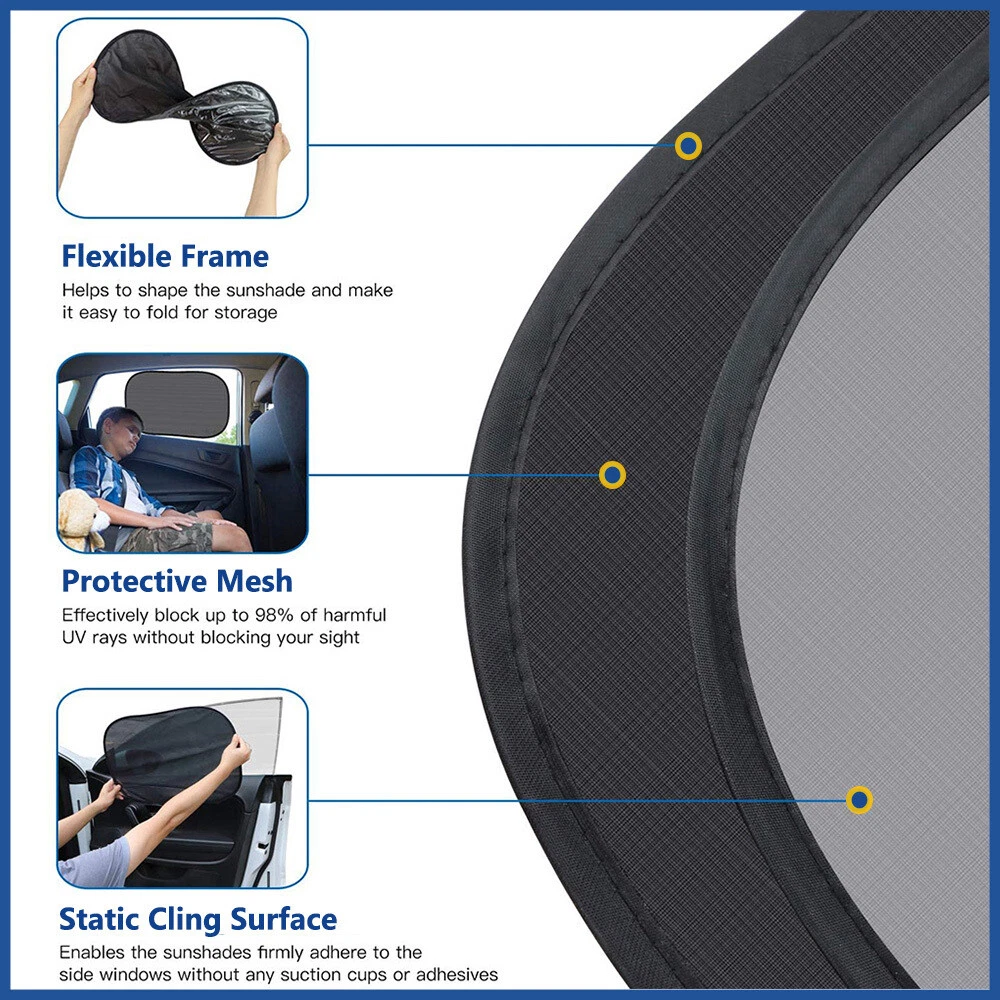 Flexible Frame

Helps to shape the sunshade and make it easy to fold for storage

Protective Mesh

Effectively block up to 98% of harmful UV rays without blocking your sight

Static Cling Surface

Enables the sunshades firmly adhere to the side windows without any suction cups or adhesives