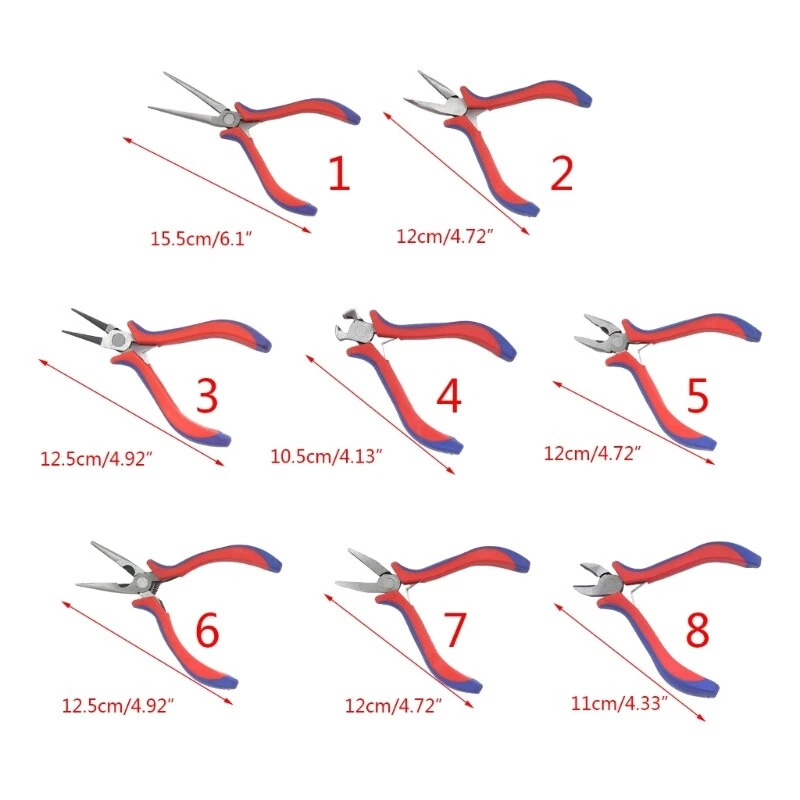 1
15.5cm/6.1"

2
12cm/4.72"

3
12.5cm/4.92"

4
10.5cm/4.13"

5
12cm/4.72"

6
12.5cm/4.92"

7
12cm/4.72"

8
11cm/4.33"