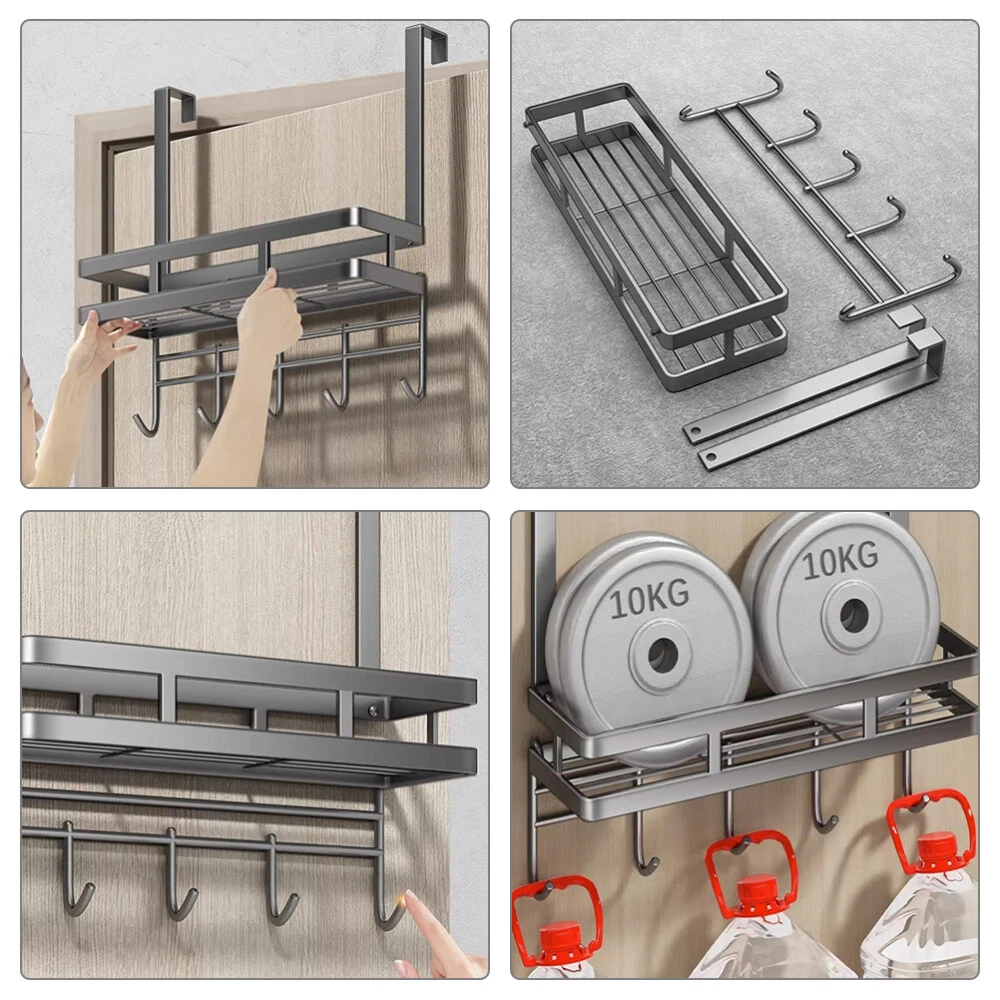 10KG
10KG