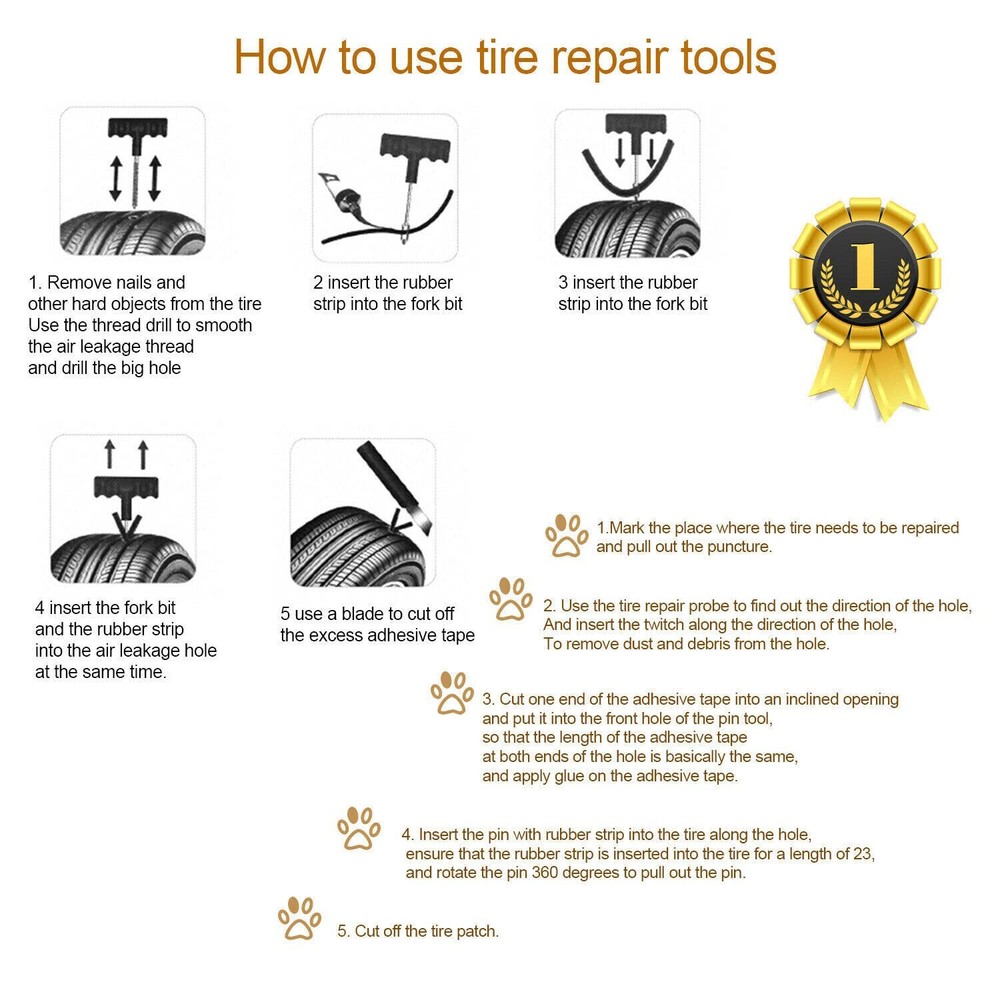 How to use tire repair tools

1. Remove nails and other hard objects from the tire Use the thread drill to smooth the air leakage thread and drill the big hole

2 insert the rubber strip into the fork bit

3 insert the rubber strip into the fork bit

1

4 insert the fork bit and the rubber strip into the air leakage hole at the same time.

5 use a blade to cut off the excess adhesive tape

1.Mark the place where the tire needs to be repaired and pull out the puncture.

2. Use the tire repair probe to find out the direction of the hole, And insert the twitch along the direction of the hole, To remove dust and debris from the hole.

3. Cut one end of the adhesive tape into an inclined opening and put it into the front hole of the pin tool, so that the length of the adhesive tape at both ends of the hole is basically the same, and apply glue on the adhesive tape.

4. Insert the pin with rubber strip into the tire along the hole, ensure that the rubber strip is inserted into the tire for a length of 23, and rotate the pin 360 degrees to pull out the pin.

5. Cut off the tire patch.