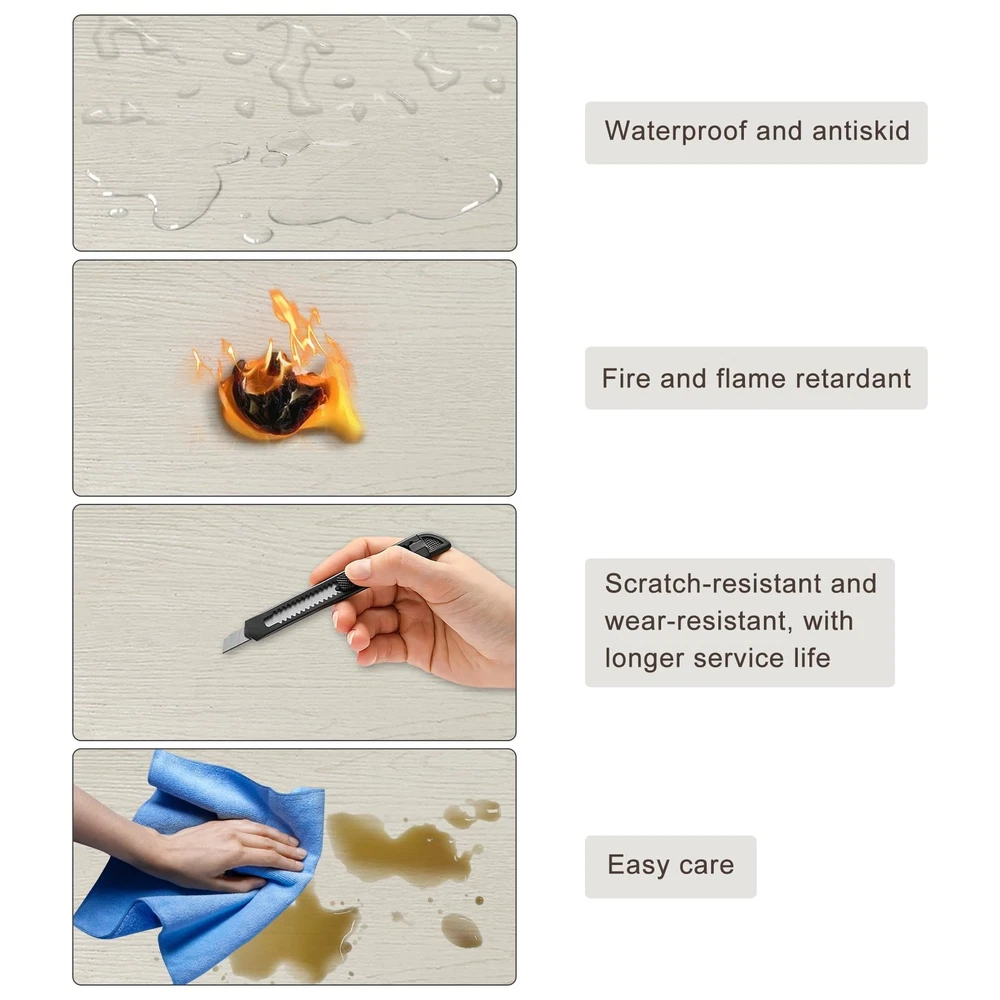 Waterproof and antiskid

Fire and flame retardant

Scratch-resistant and wear-resistant, with longer service life

Easy care