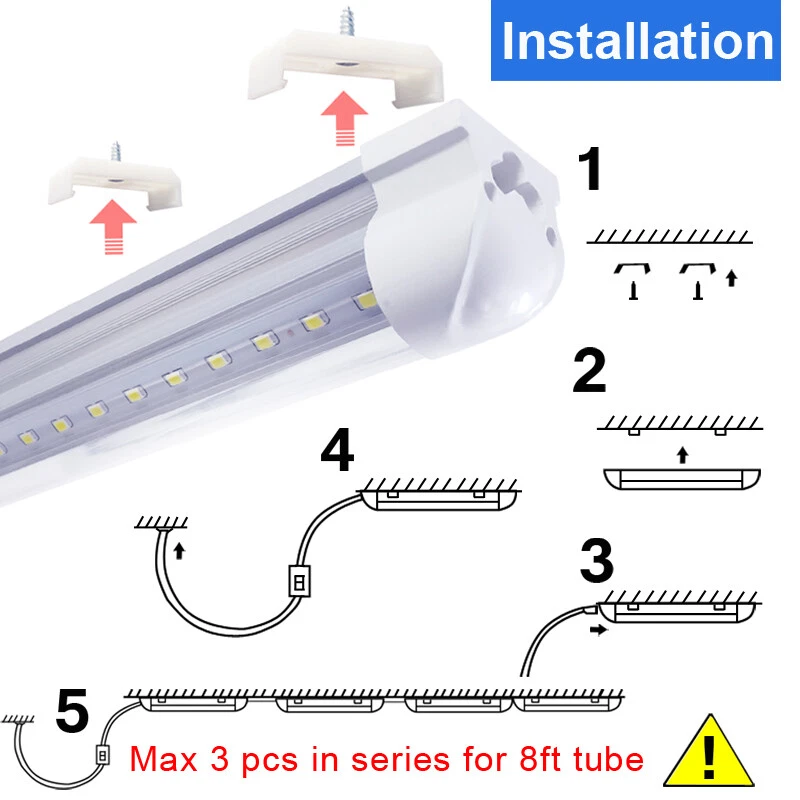 Installation

1

2

4

3

5

Max 3 pcs in series for 8ft tube

!