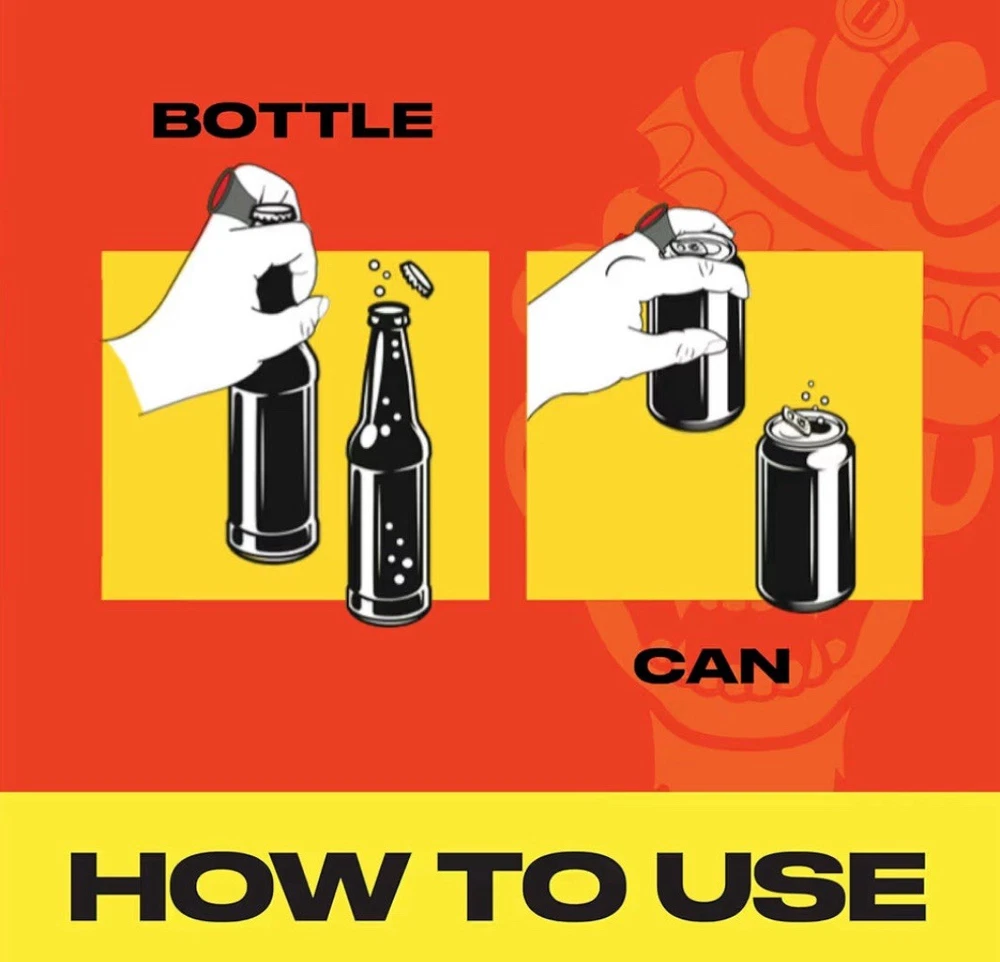 BOTTLE

CAN

HOW TO USE