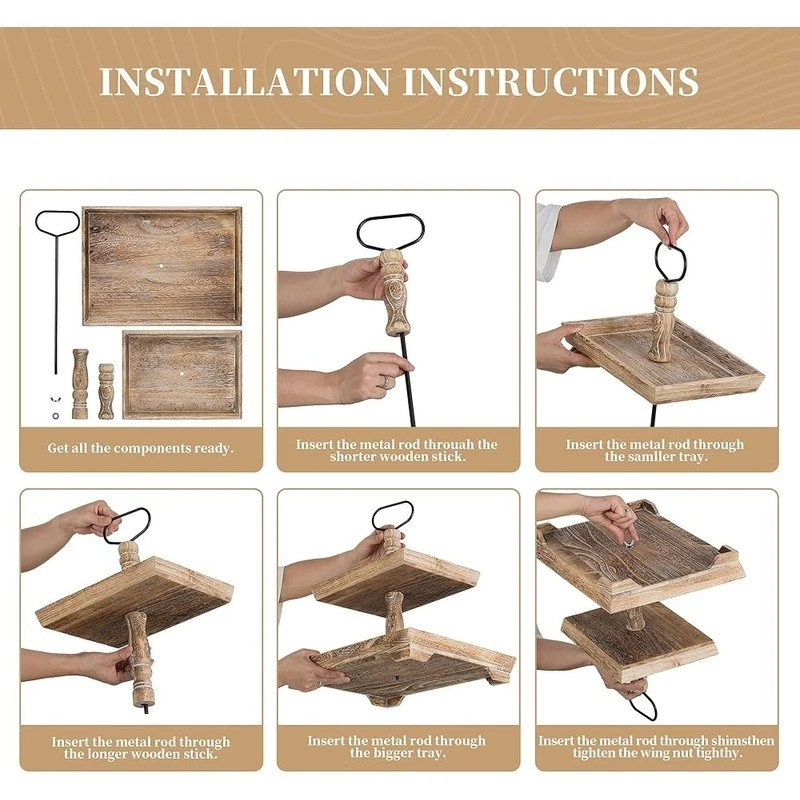 INSTALLATION INSTRUCTIONS

Get all the components ready.

Insert the metal rod throuah the shorter wooden stick.

Insert the metal rod through the samller tray.

Insert the metal rod through the longer wooden stick.

Insert the metal rod through the bigger tray.

Insert the metal rod through shimsthen tighten the wing nut tighthy.