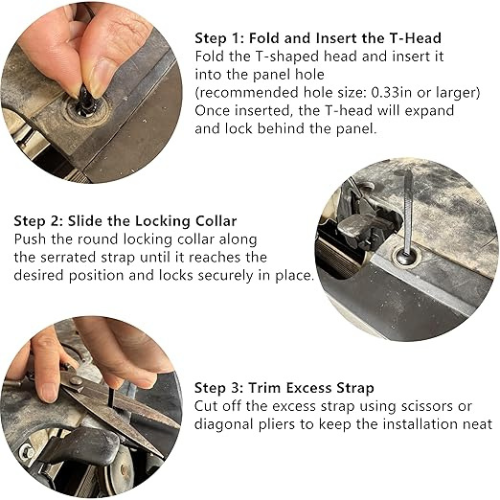 Step 1: Fold and Insert the T-Head
Fold the T-shaped head and insert it into the panel hole (recommended hole size: 0.33in or larger) Once inserted, the T-head will expand and lock behind the panel.

Step 2: Slide the Locking Collar
Push the round locking collar along the serrated strap until it reaches the desired position and locks securely in place.

Step 3: Trim Excess Strap
Cut off the excess strap using scissors or diagonal pliers to keep the installation neat