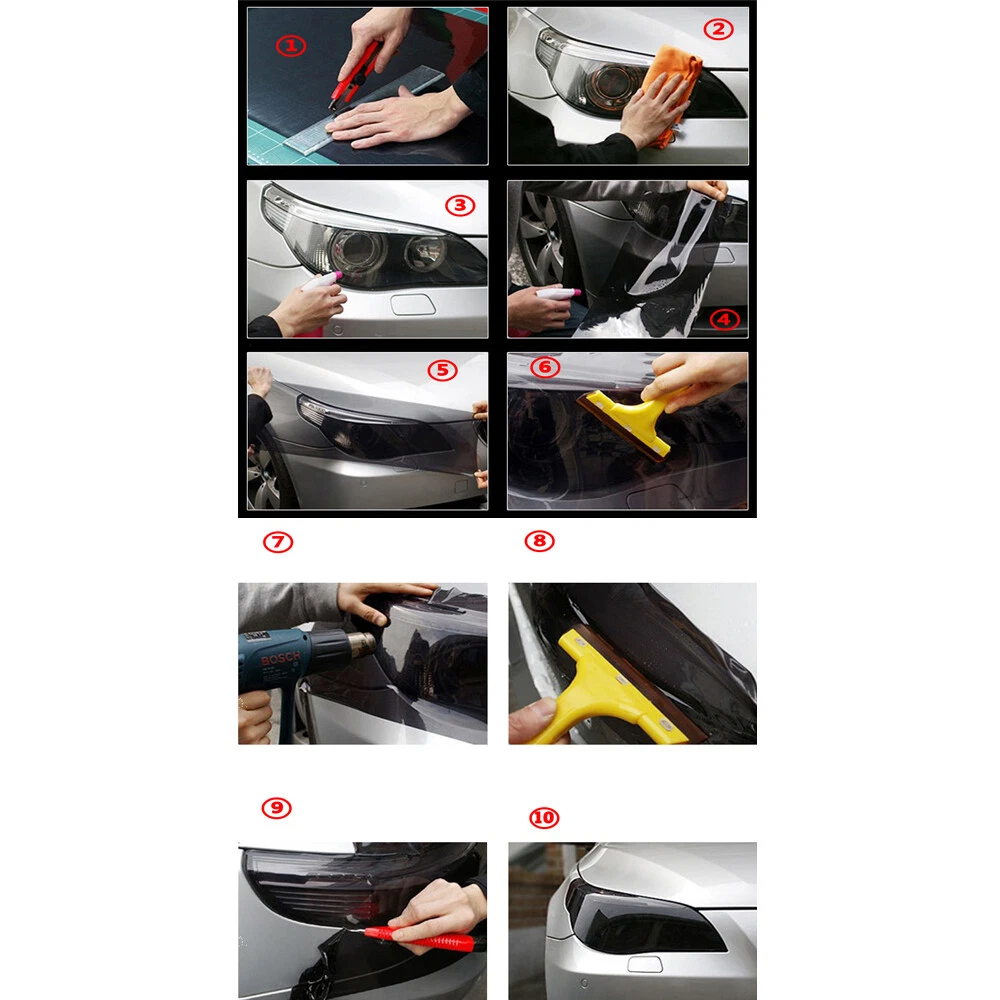 ①
②
③
④
⑤
⑥
⑦
⑧
BOSCH
⑨
⑩