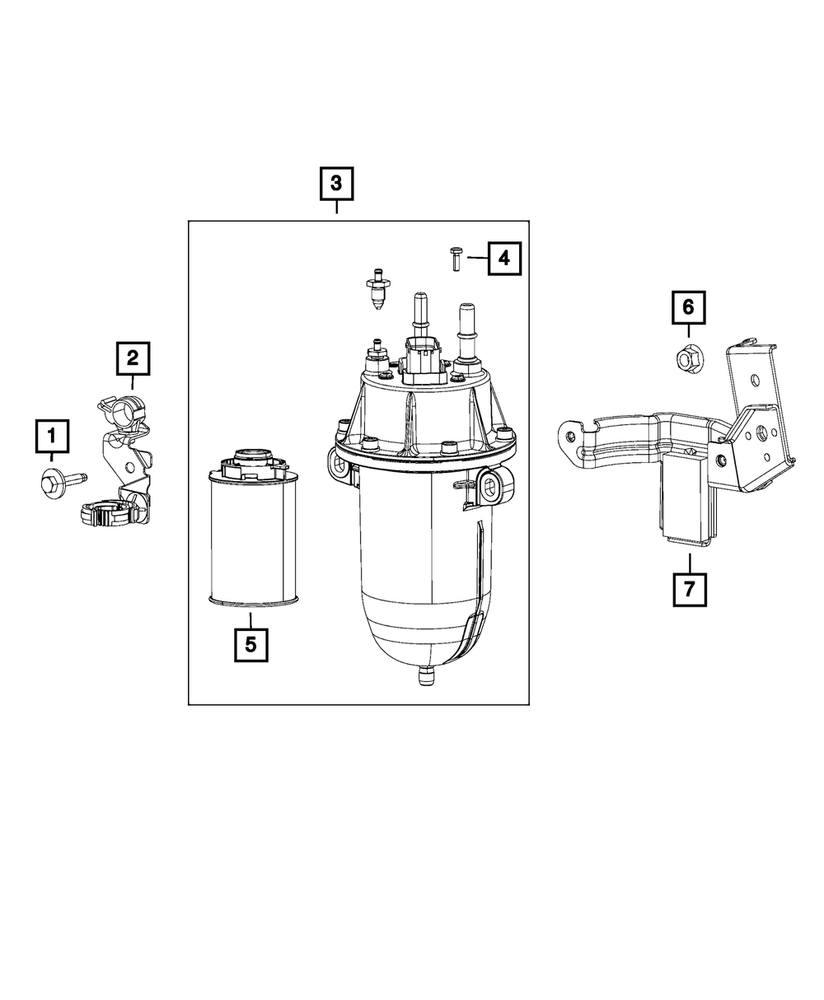 3
4
2
6
1
5
7