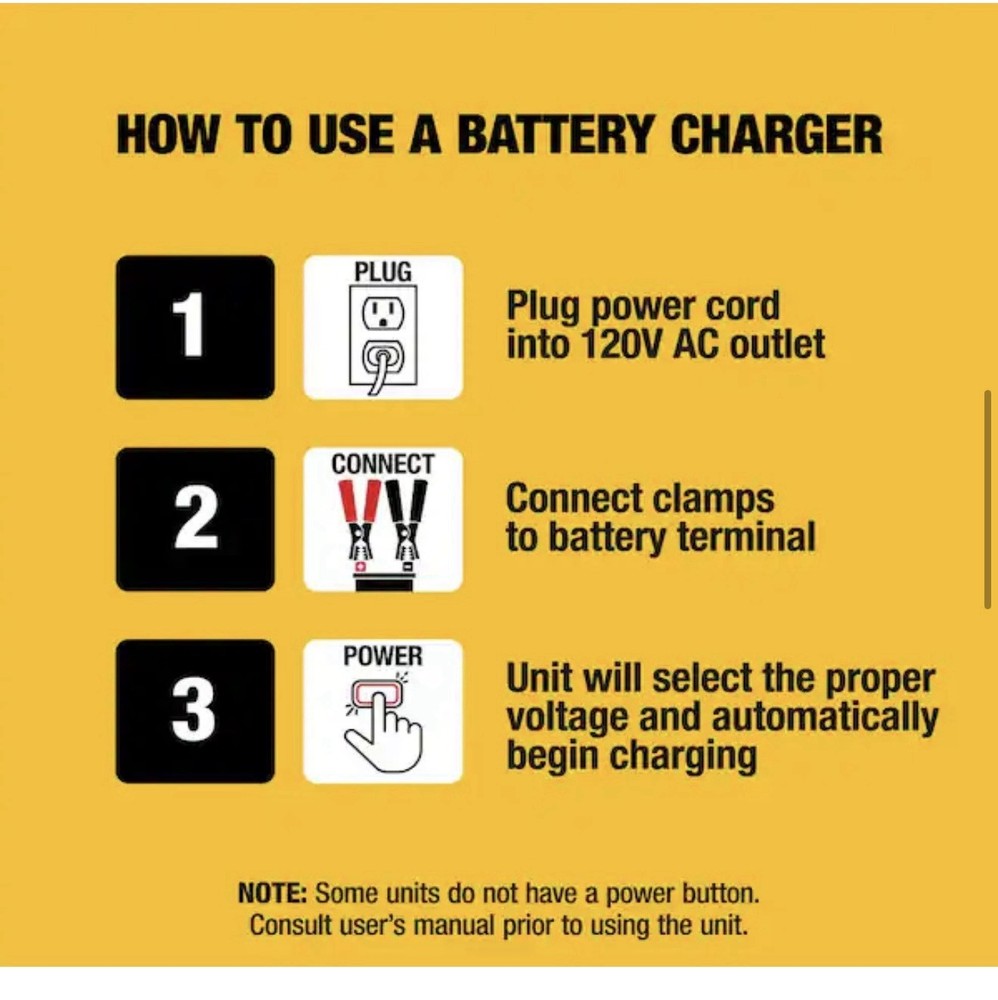 HOW TO USE A BATTERY CHARGER

1

PLUG

Plug power cord into 120V AC outlet

2

CONNECT

Connect clamps to battery terminal

3

POWER

Unit will select the proper voltage and automatically begin charging

NOTE: Some units do not have a power button. Consult user's manual prior to using the unit.