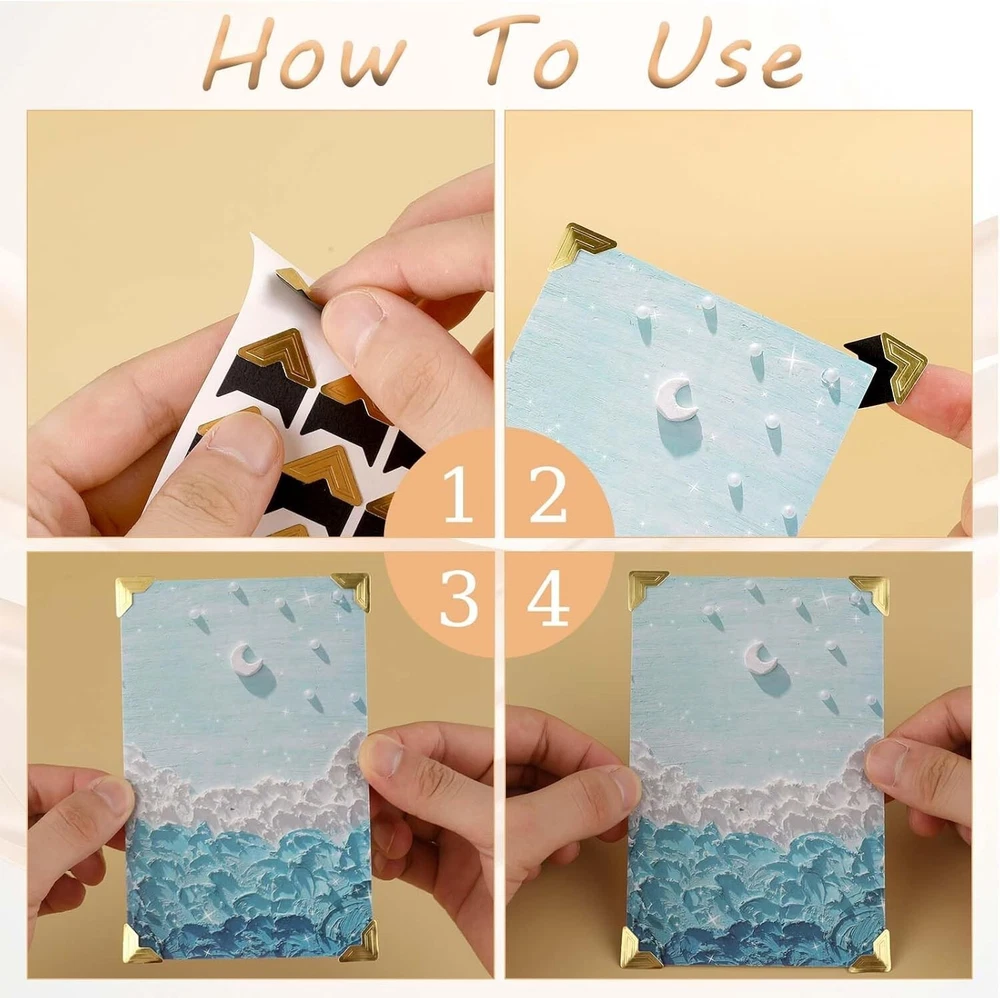 How To Use

1 2
3 4