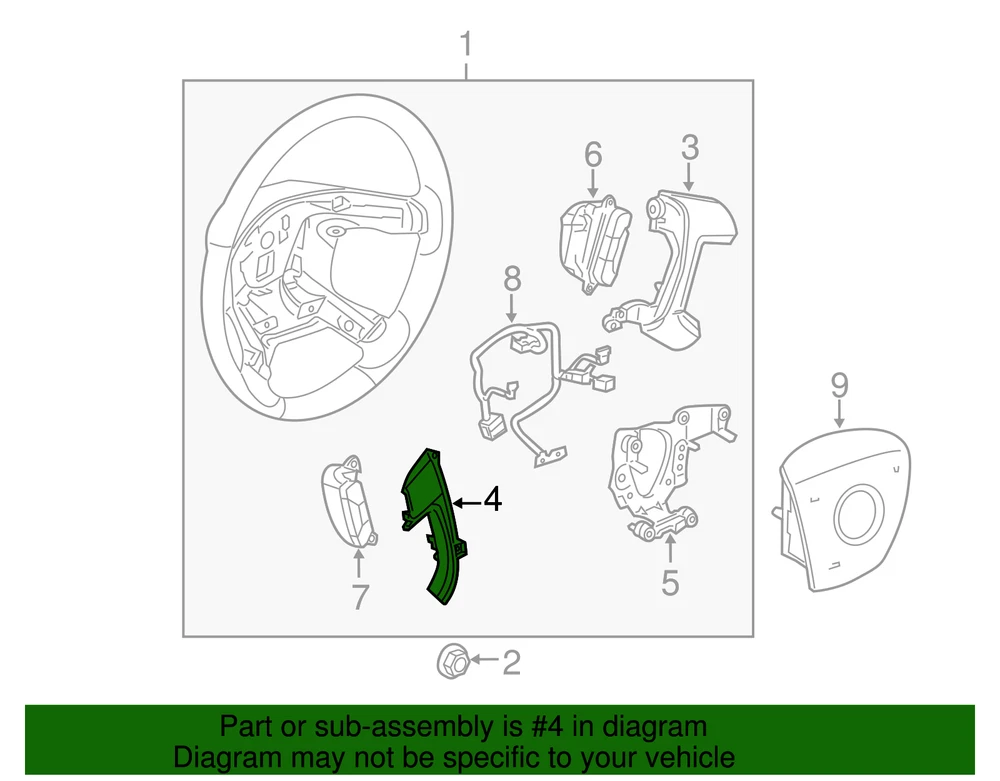 1
6
3
8
9
4
7
5
2

Part or sub-assembly is #4 in diagram
Diagram may not be specific to your vehicle