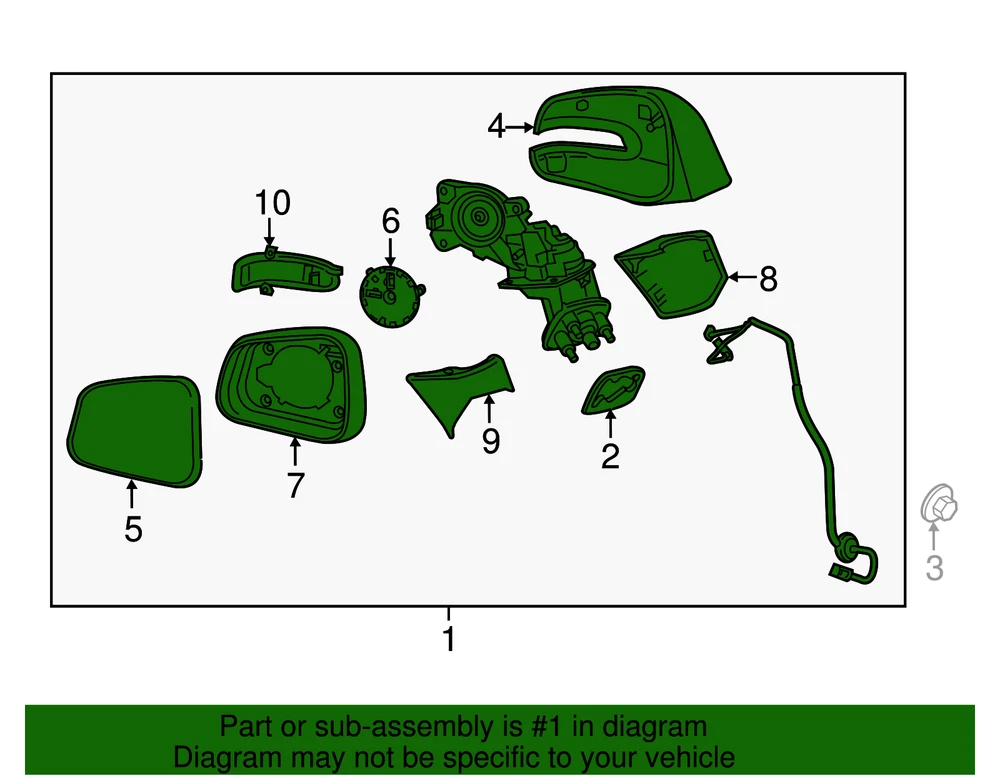 4
10
6
8
9
2
7
5
3
1

Part or sub-assembly is #1 in diagram
Diagram may not be specific to your vehicle