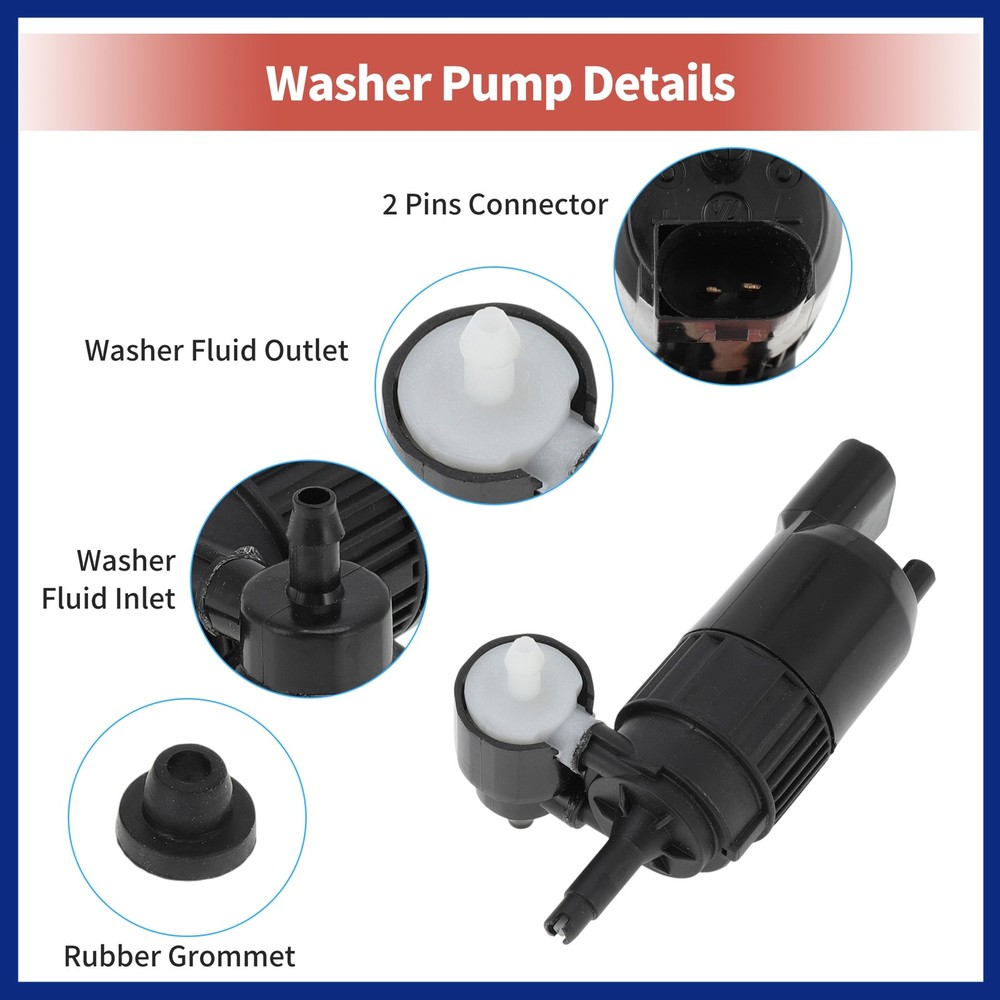 Washer Pump Details

2 Pins Connector

Washer Fluid Outlet

Washer Fluid Inlet

Rubber Grommet