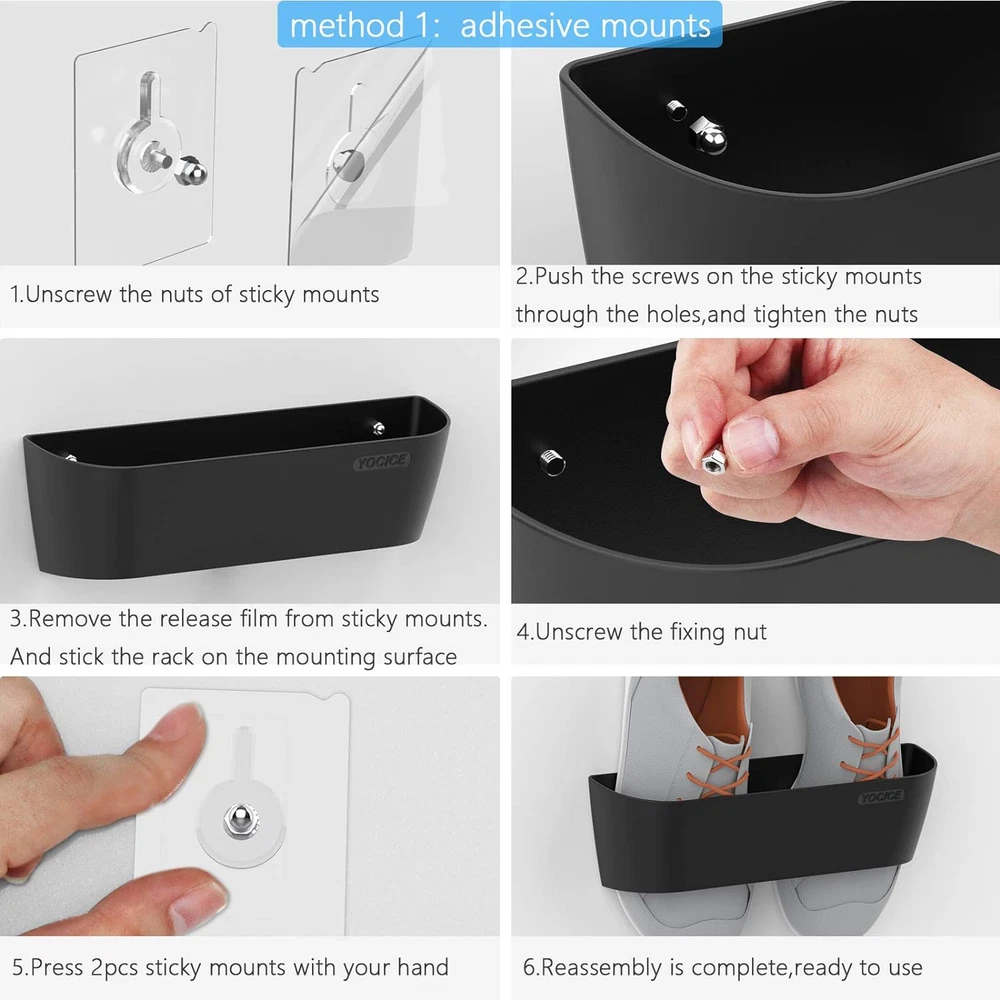 method 1: adhesive mounts

1.Unscrew the nuts of sticky mounts

2.Push the screws on the sticky mounts through the holes,and tighten the nuts

YOCICE

3.Remove the release film from sticky mounts. And stick the rack on the mounting surface

4.Unscrew the fixing nut

YOCICE

5.Press 2pcs sticky mounts with your hand

6.Reassembly is complete,ready to use