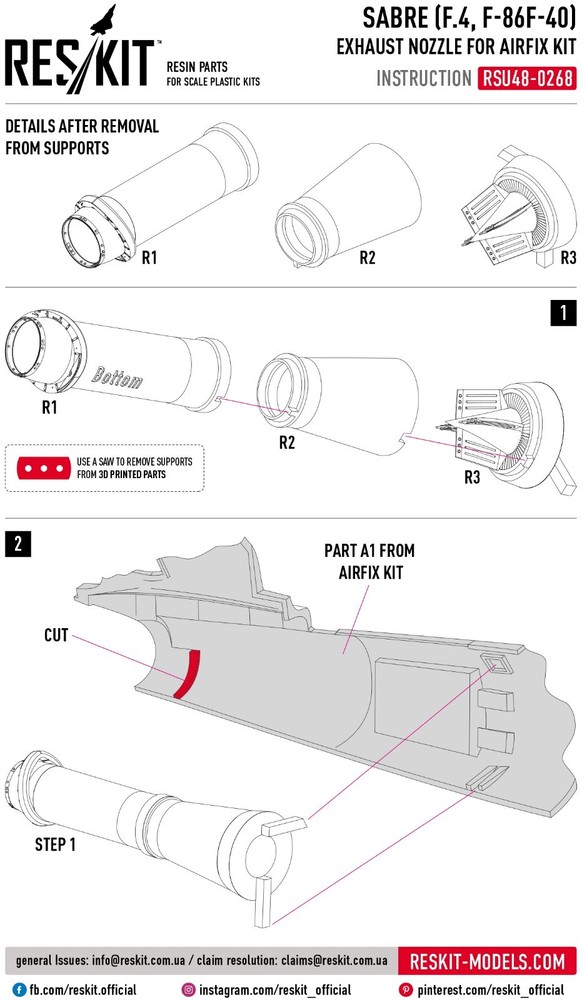 RES/KIT™
RESIN PARTS
FOR SCALE PLASTIC KITS

SABRE (F.4, F-86F-40)
EXHAUST NOZZLE FOR AIRFIX KIT
INSTRUCTION RSU48-0268

DETAILS AFTER REMOVAL FROM SUPPORTS

R1
R2
R3

1

Bottom
R1
R2
R3

USE A SAW TO REMOVE SUPPORTS FROM 3D PRINTED PARTS

2

PART A1 FROM AIRFIX KIT

CUT

STEP 1

general Issues: info@reskit.com.ua / claim resolution: claims@reskit.com.ua
RESKIT-MODELS.COM
fb.com/reskit.official
instagram.com/reskit_official
pinterest.com/reskit_official