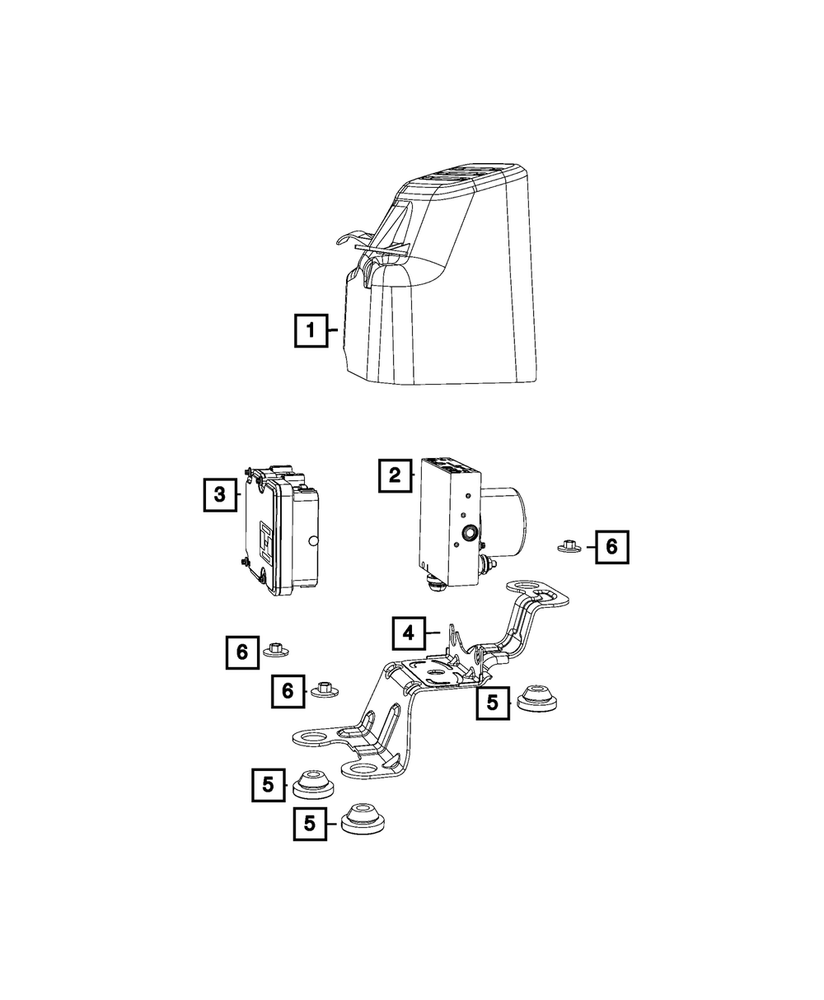 1

3

2

6

4

6

6

5

5

5