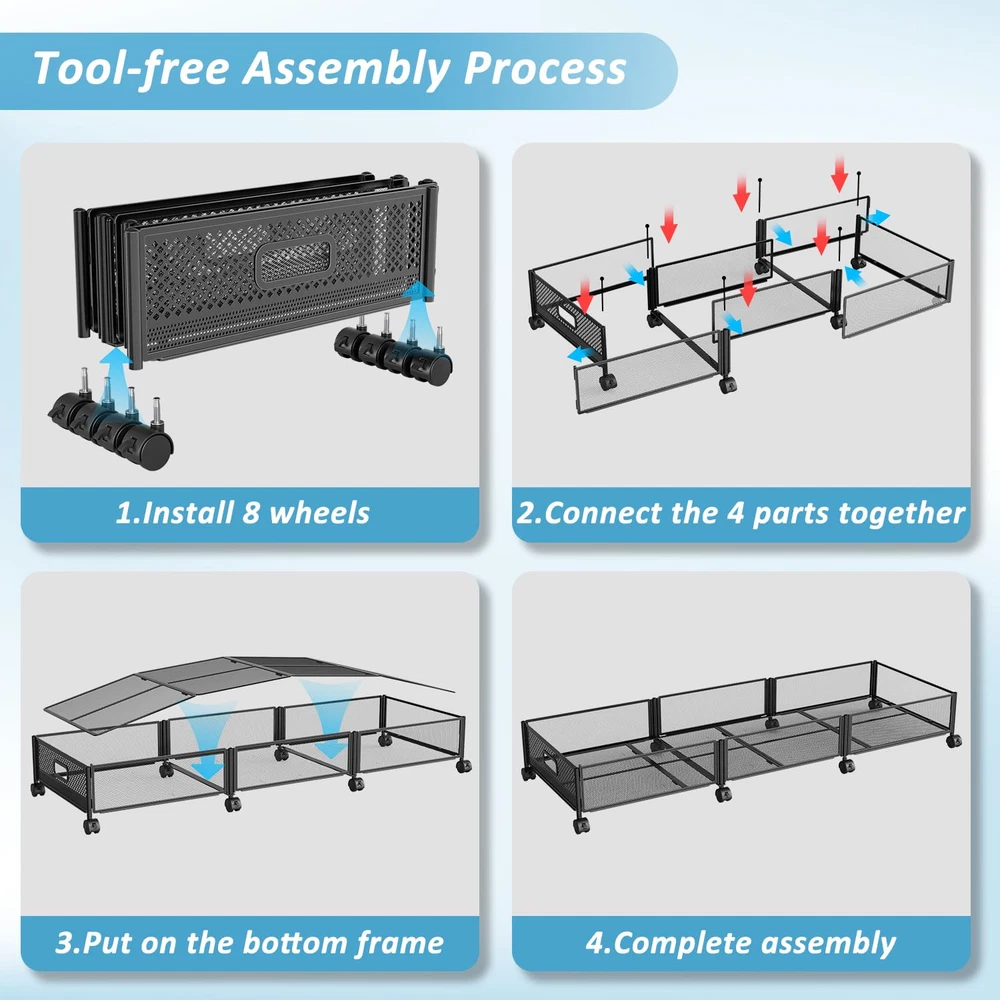 Tool-free Assembly Process

1.Install 8 wheels

2.Connect the 4 parts together

3.Put on the bottom frame

4.Complete assembly