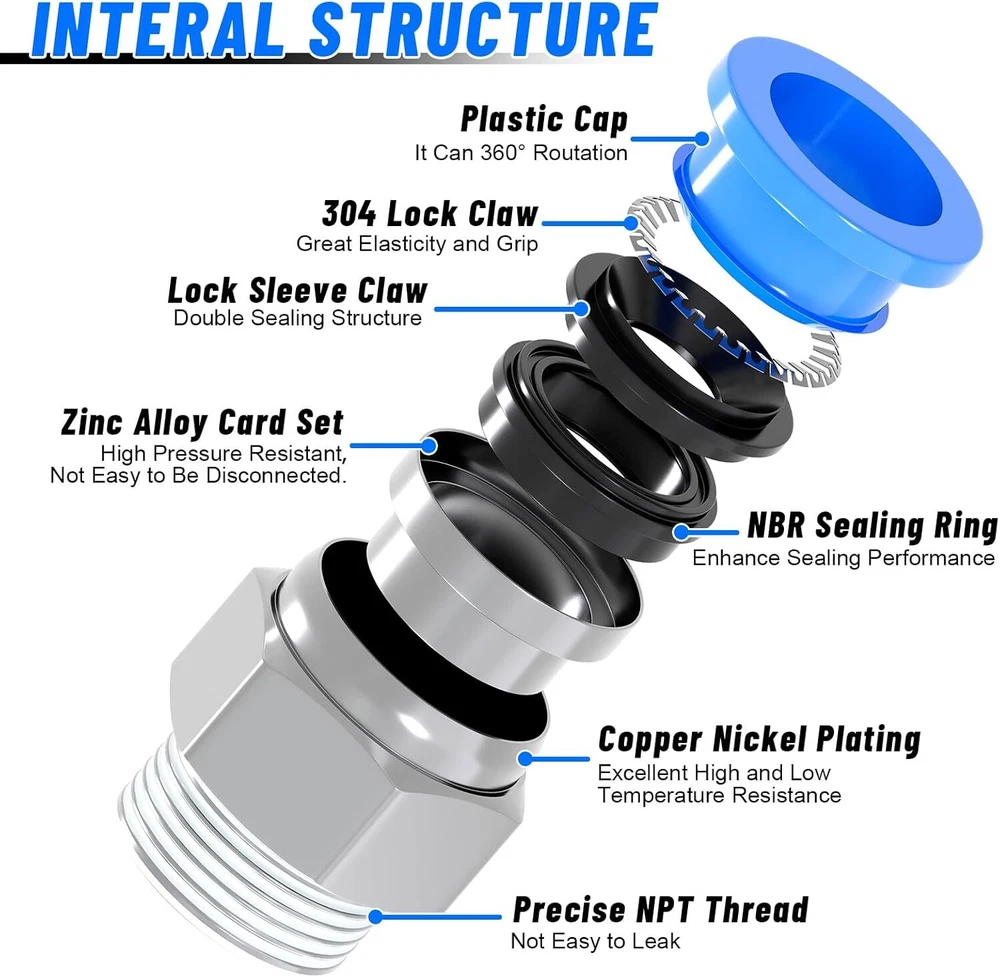 INTERAL STRUCTURE

Plastic Cap
It Can 360° Routation

304 Lock Claw
Great Elasticity and Grip

Lock Sleeve Claw
Double Sealing Structure

Zinc Alloy Card Set
High Pressure Resistant, Not Easy to Be Disconnected.

NBR Sealing Ring
Enhance Sealing Performance

Copper Nickel Plating
Excellent High and Low Temperature Resistance

Precise NPT Thread
Not Easy to Leak