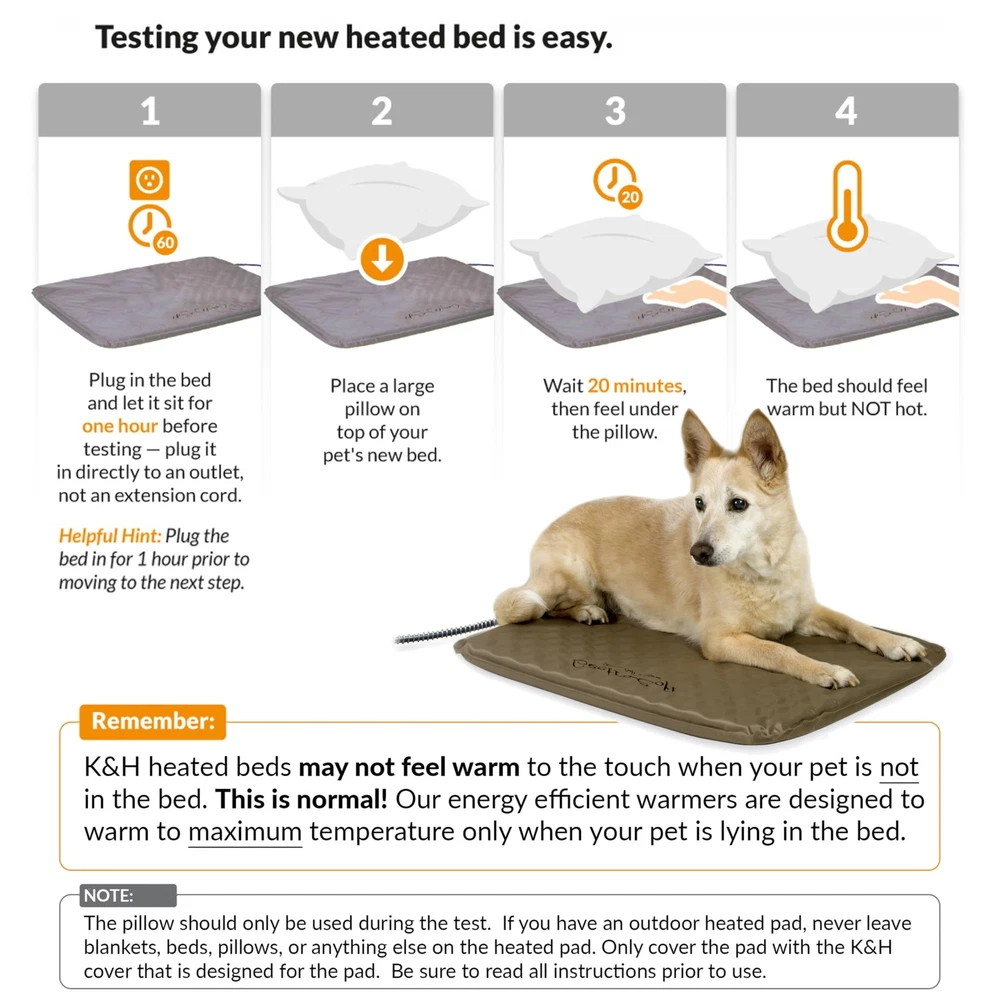 Testing your new heated bed is easy.

1

60

Plug in the bed and let it sit for one hour before testing — plug it in directly to an outlet, not an extension cord.

Helpful Hint: Plug the bed in for 1 hour prior to moving to the next step.

2

Place a large pillow on top of your pet's new bed.

3

20

Wait 20 minutes, then feel under the pillow.

4

The bed should feel warm but NOT hot.

Remember:

K&H heated beds may not feel warm to the touch when your pet is not in the bed. This is normal! Our energy efficient warmers are designed to warm to maximum temperature only when your pet is lying in the bed.

NOTE:

The pillow should only be used during the test. If you have an outdoor heated pad, never leave blankets, beds, pillows, or anything else on the heated pad. Only cover the pad with the K&H cover that is designed for the pad. Be sure to read all instructions prior to use.