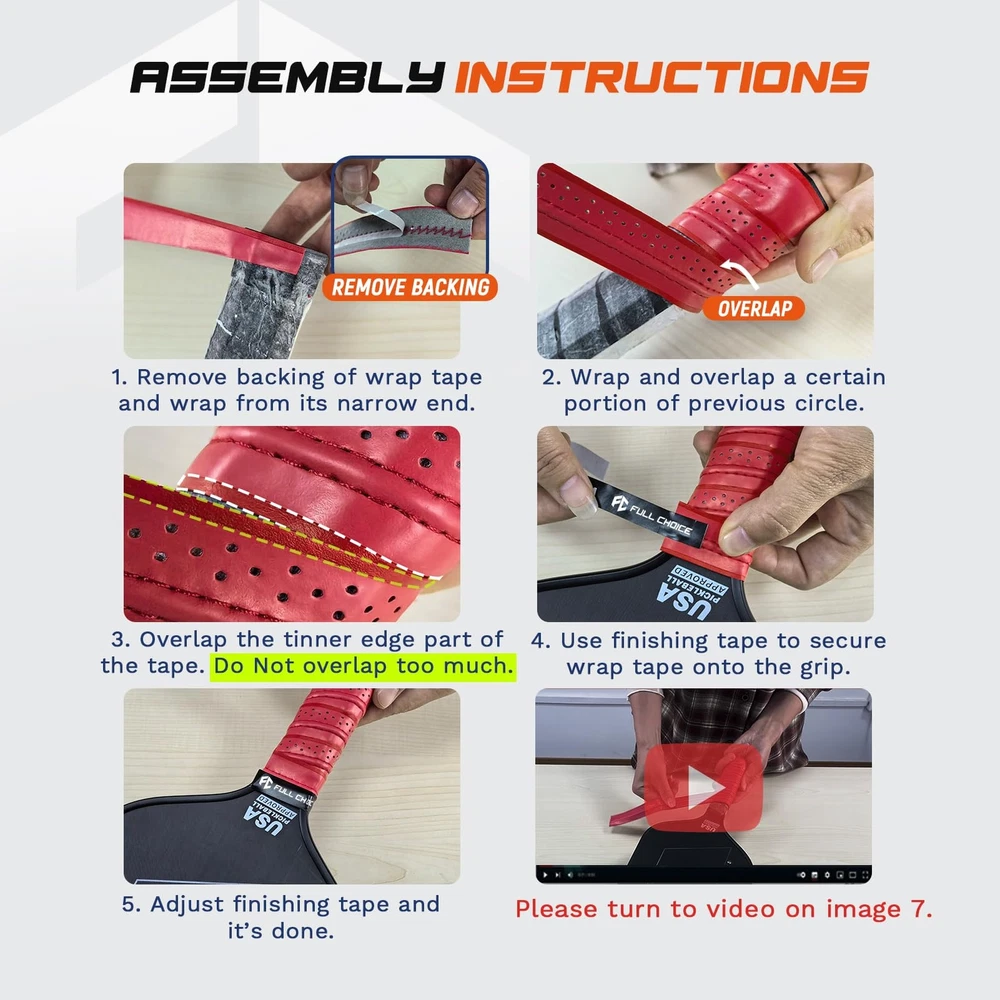 ASSEMBLY INSTRUCTIONS

REMOVE BACKING

1. Remove backing of wrap tape and wrap from its narrow end.

OVERLAP

2. Wrap and overlap a certain portion of previous circle.

3. Overlap the tinner edge part of the tape. Do Not overlap too much.

FULL CHOICE

USA PICKLEBALL APPROVED

4. Use finishing tape to secure wrap tape onto the grip.

FULL CHOICE

USA PICKLEBALL APPROVED

5. Adjust finishing tape and it's done.

Please turn to video on image 7.