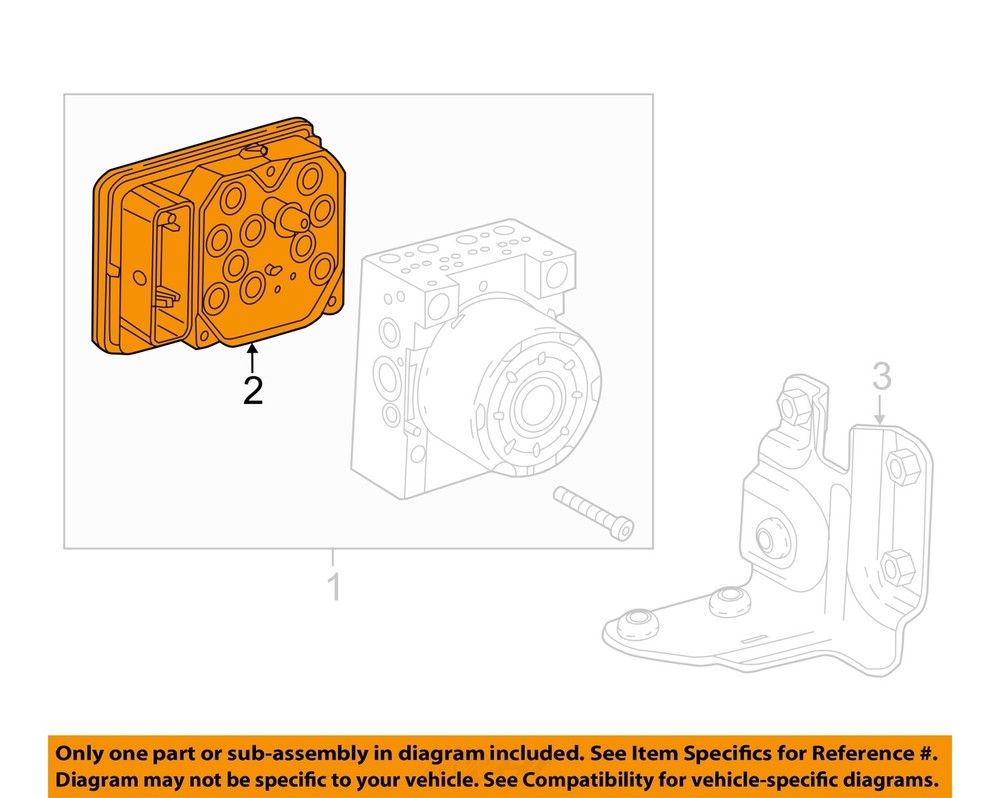 2

3

1

Only one part or sub-assembly in diagram included. See Item Specifics for Reference #.
Diagram may not be specific to your vehicle. See Compatibility for vehicle-specific diagrams.