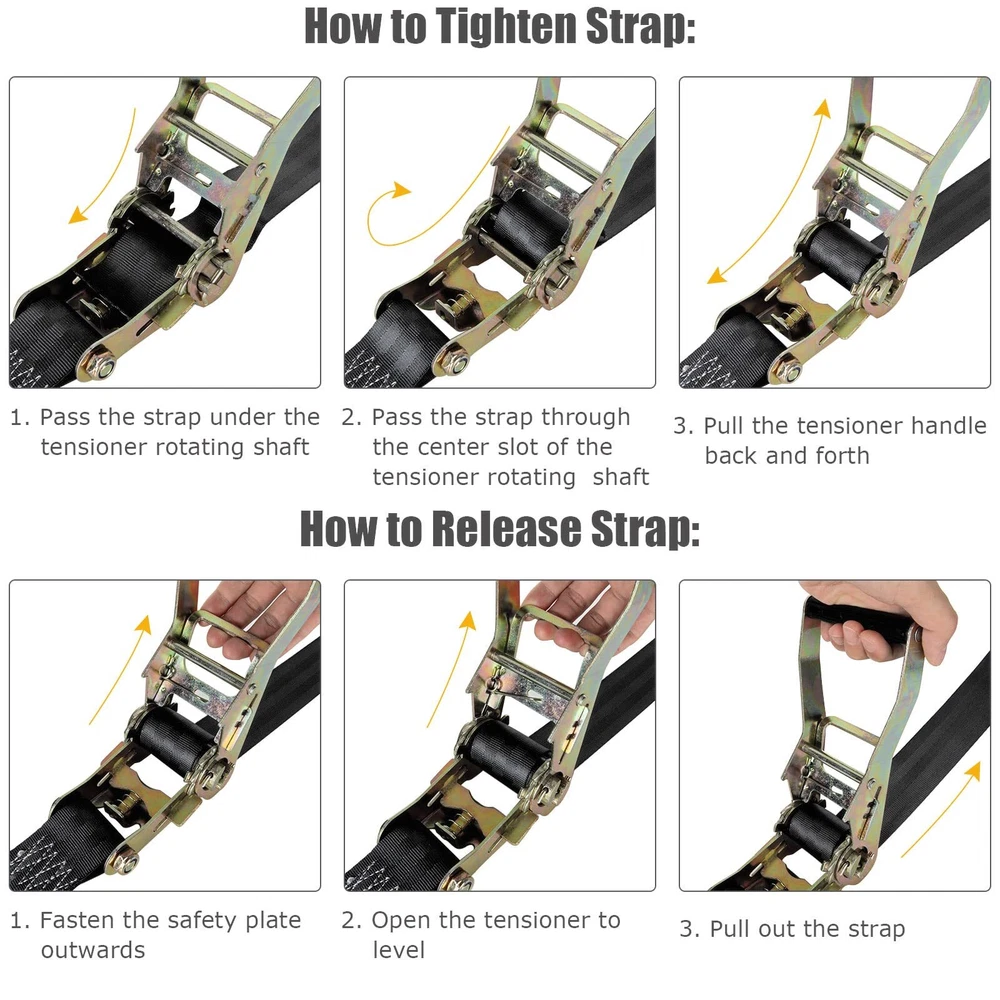 How to Tighten Strap:

1. Pass the strap under the tensioner rotating shaft

2. Pass the strap through the center slot of the tensioner rotating shaft

3. Pull the tensioner handle back and forth

How to Release Strap:

1. Fasten the safety plate outwards

2. Open the tensioner to level

3. Pull out the strap