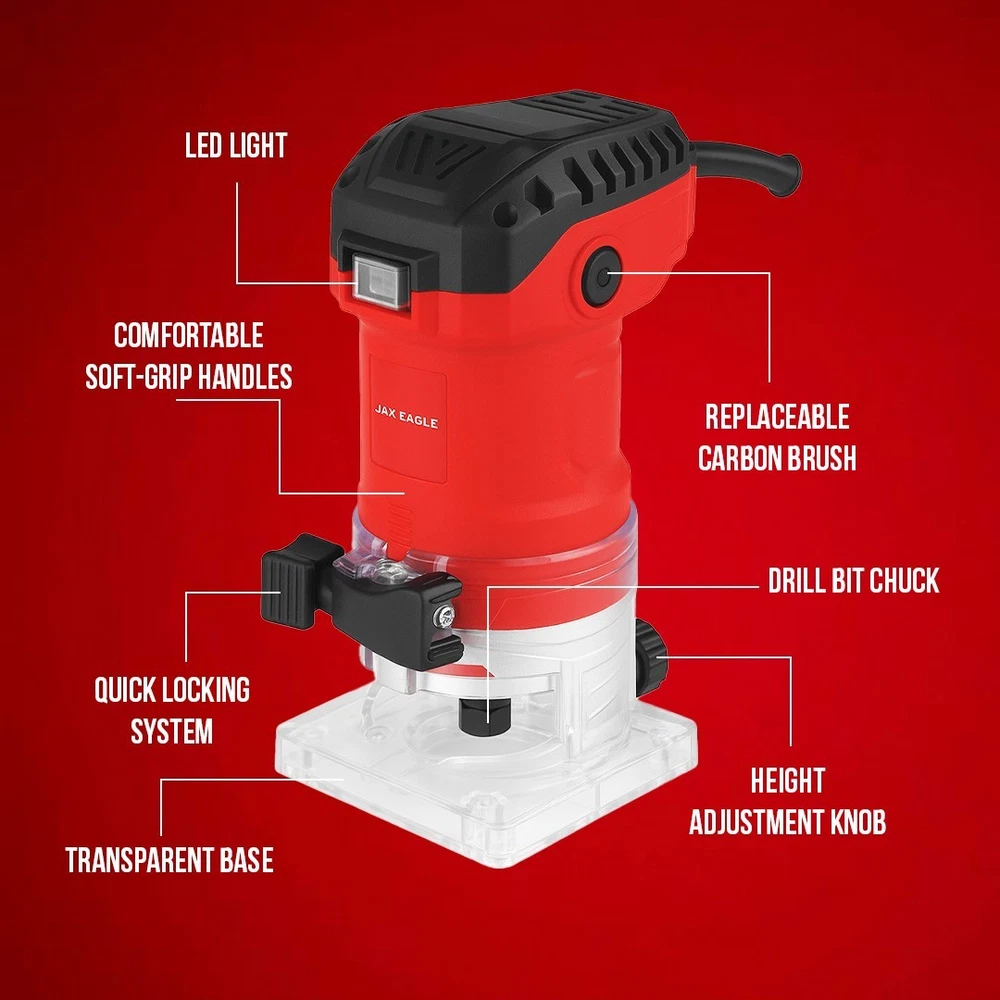 LED LIGHT

COMFORTABLE SOFT-GRIP HANDLES

JAX EAGLE

REPLACEABLE CARBON BRUSH

DRILL BIT CHUCK

QUICK LOCKING SYSTEM

HEIGHT ADJUSTMENT KNOB

TRANSPARENT BASE