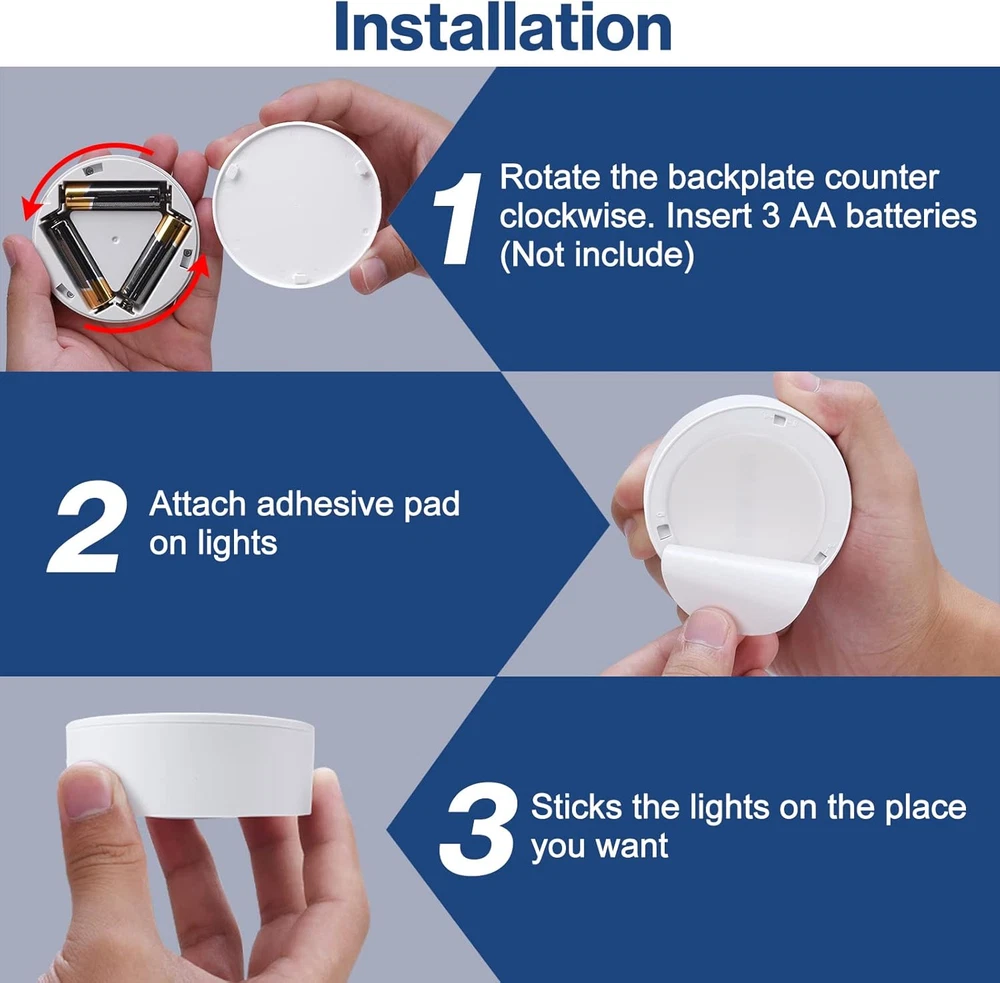 Installation

1 Rotate the backplate counter clockwise. Insert 3 AA batteries (Not include)

2 Attach adhesive pad on lights

3 Sticks the lights on the place you want