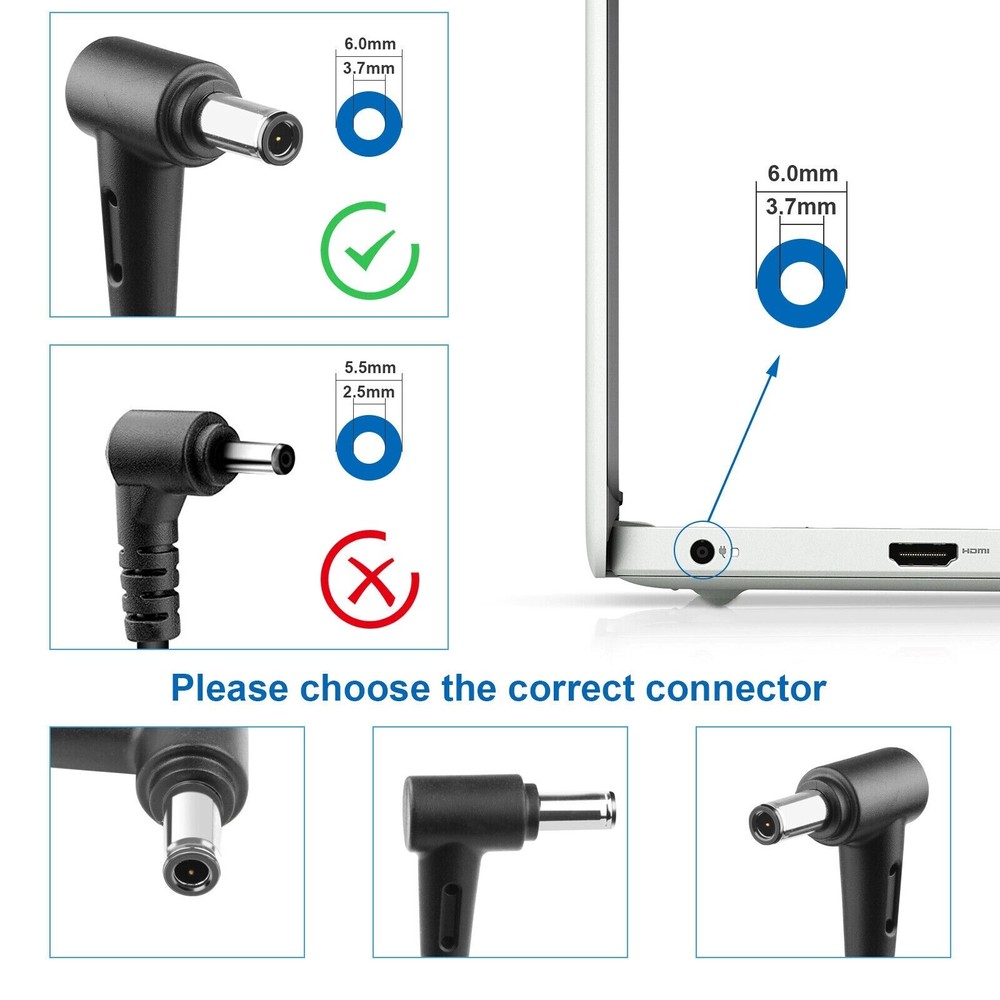 6.0mm
3.7mm

5.5mm
2.5mm

6.0mm
3.7mm

HDMI

Please choose the correct connector