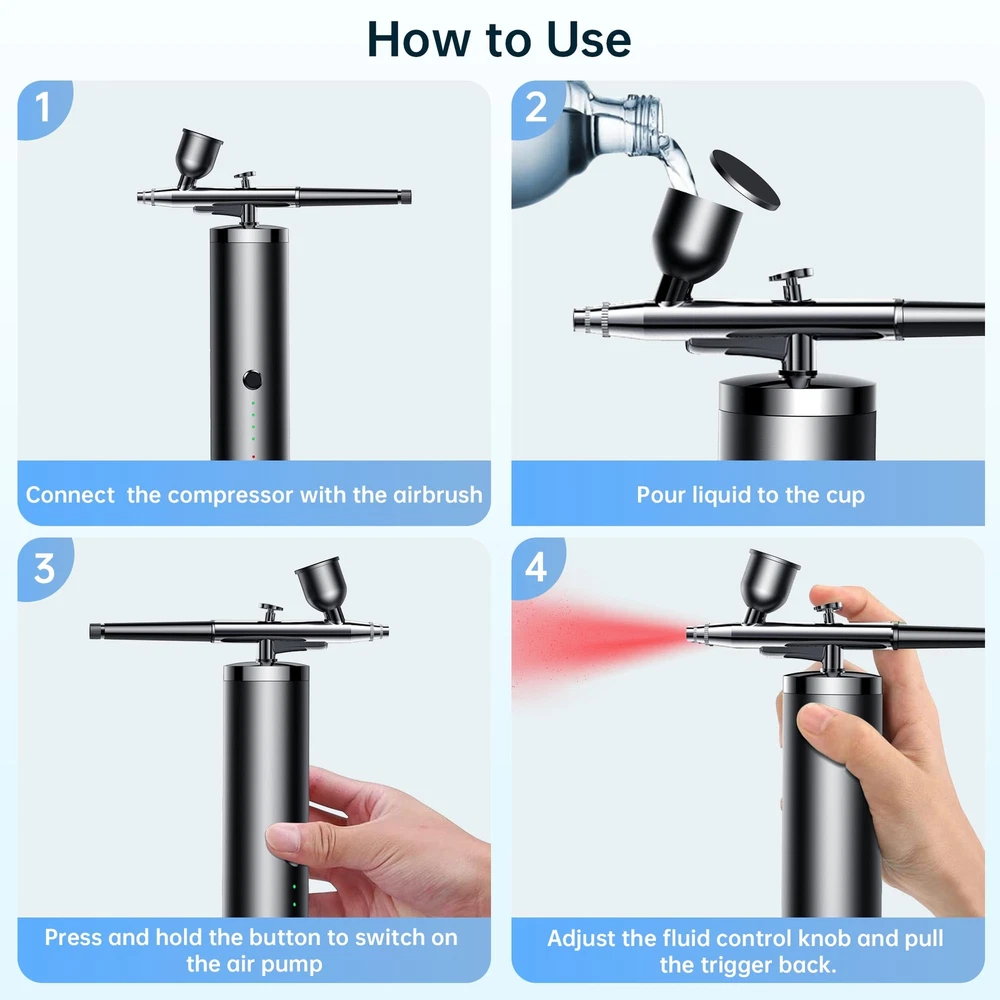 How to Use

1

Connect  the compressor with the airbrush

2

Pour liquid to the cup

3

Press and hold the button to switch on the air pump

4

Adjust the fluid control knob and pull the trigger back.