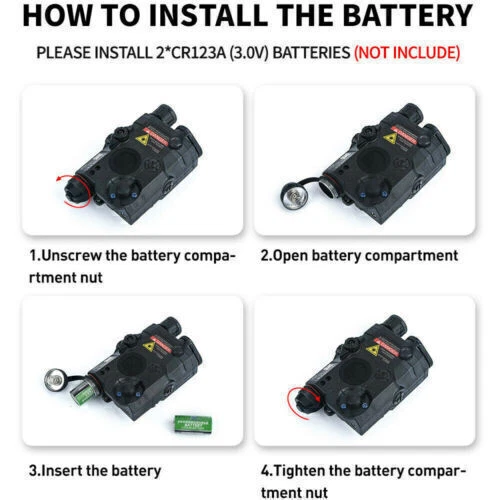 HOW TO INSTALL THE BATTERY

PLEASE INSTALL 2*CR123A (3.0V) BATTERIES (NOT INCLUDE)

1.Unscrew the battery compartment nut

2.Open battery compartment

3.Insert the battery

4.Tighten the battery compartment nut