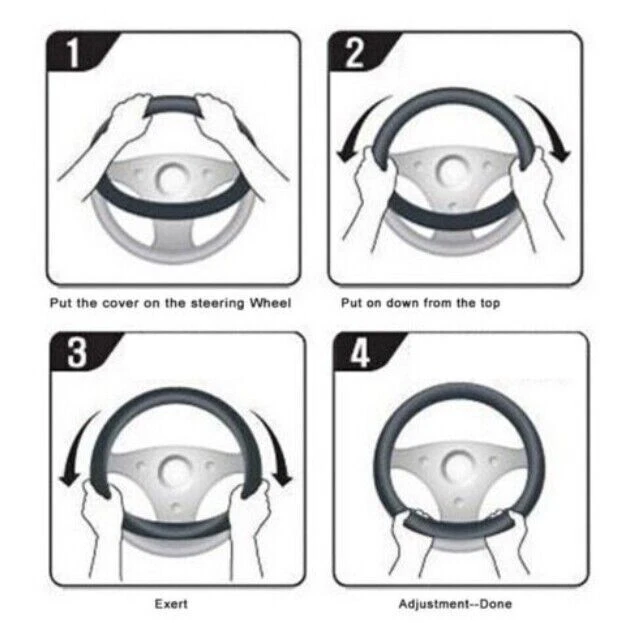 1

Put the cover on the steering Wheel

2

Put on down from the top

3

Exert

4

Adjustment--Done