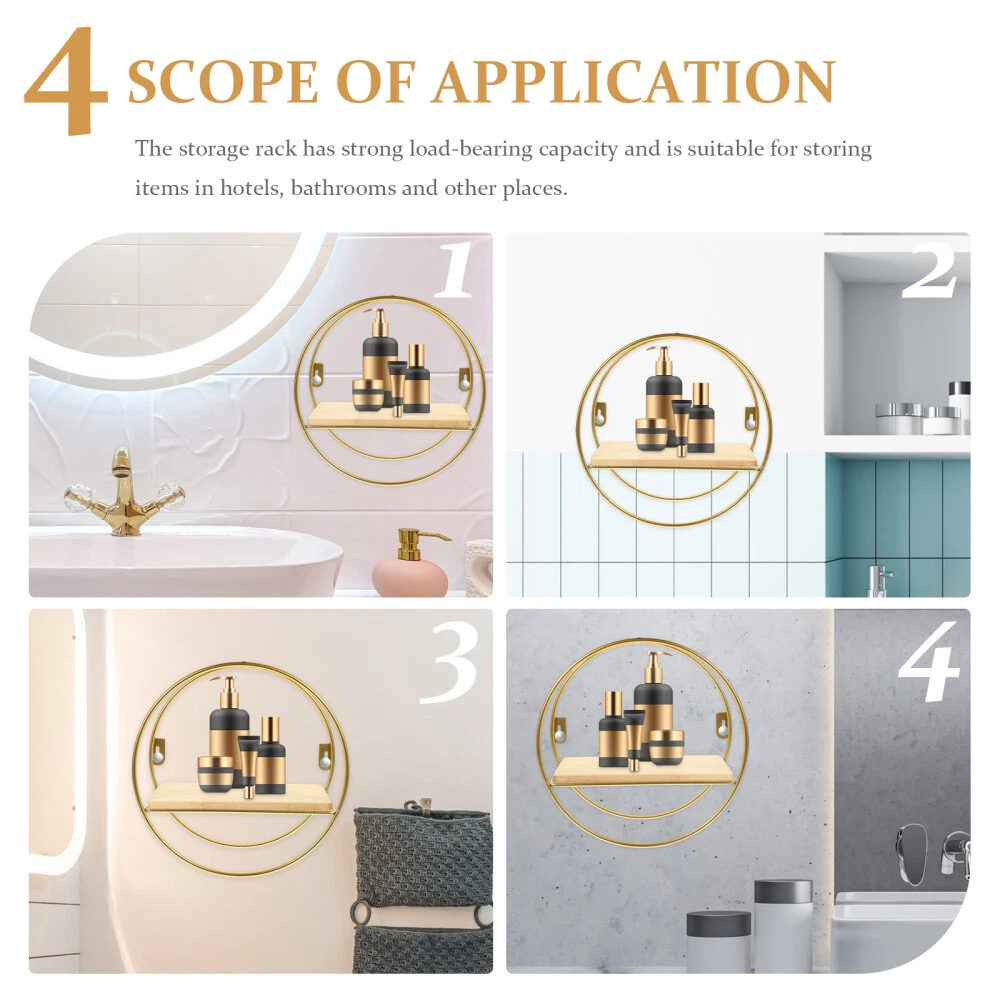 4 SCOPE OF APPLICATION

The storage rack has strong load-bearing capacity and is suitable for storing items in hotels, bathrooms and other places.

1

2

3

4