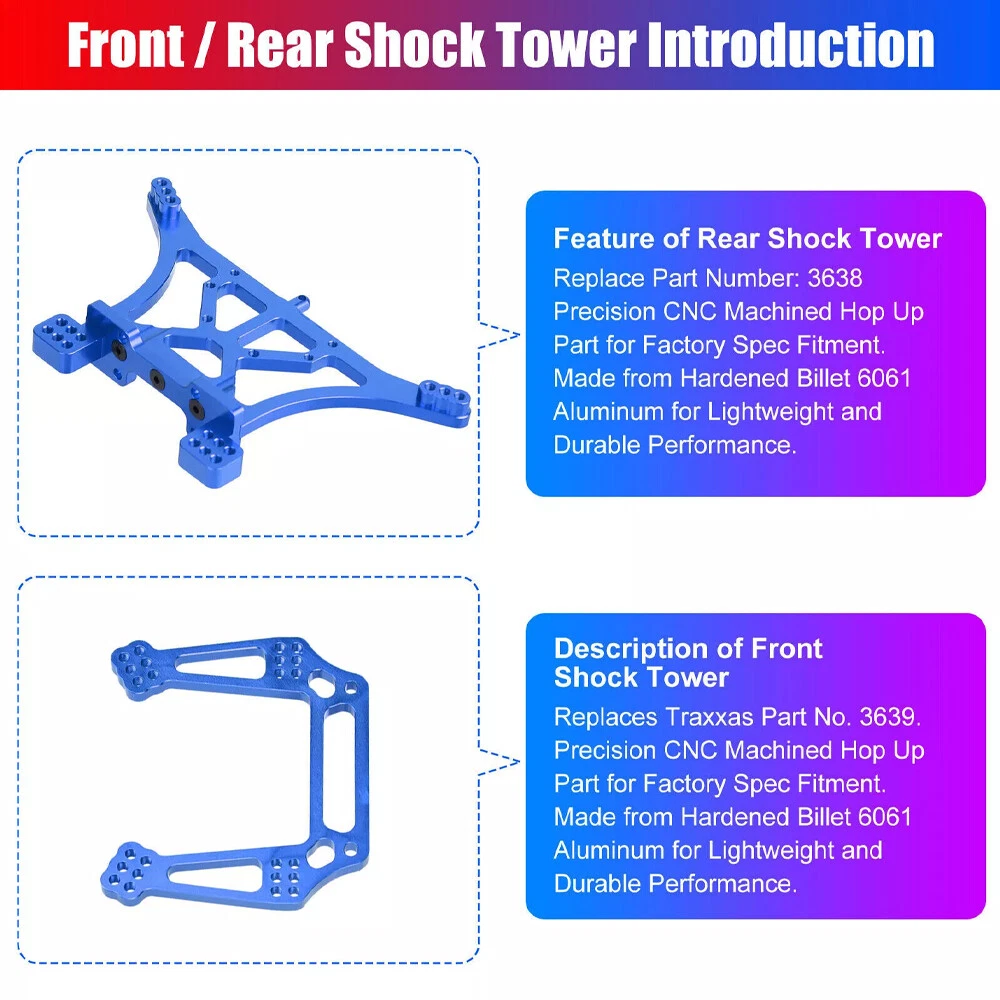 Front / Rear Shock Tower Introduction

Feature of Rear Shock Tower
Replace Part Number: 3638
Precision CNC Machined Hop Up Part for Factory Spec Fitment.
Made from Hardened Billet 6061 Aluminum for Lightweight and Durable Performance.

Description of Front Shock Tower
Replaces Traxxas Part No. 3639.
Precision CNC Machined Hop Up Part for Factory Spec Fitment.
Made from Hardened Billet 6061 Aluminum for Lightweight and Durable Performance.