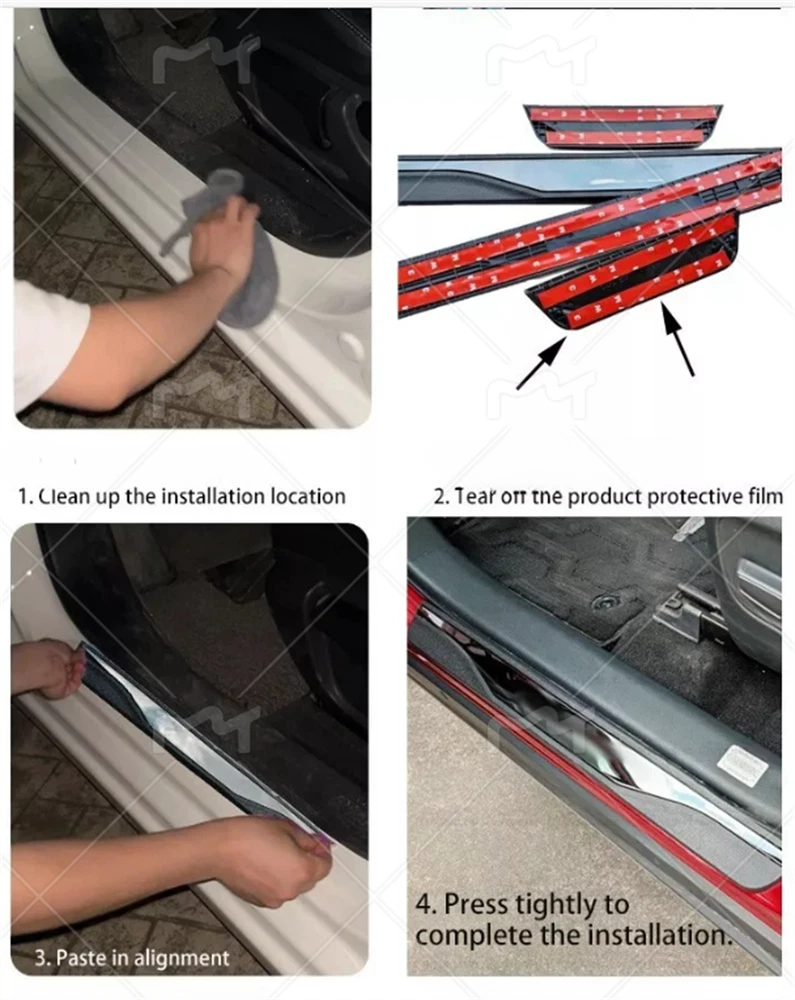 1. Clean up the installation location

2. Tear off the product protective film

3. Paste in alignment

4. Press tightly to complete the installation.