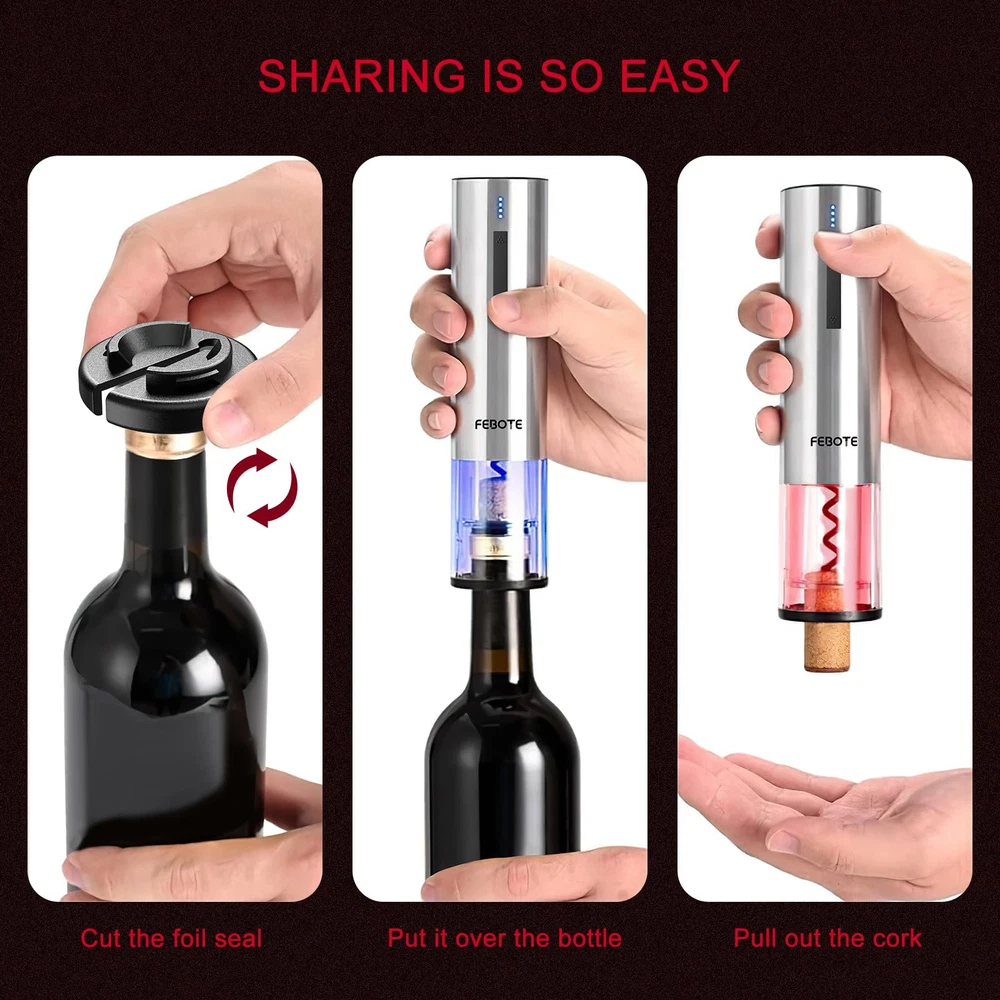 SHARING IS SO EASY

FEBOTE

FEBOTE

Cut the foil seal

Put it over the bottle

Pull out the cork