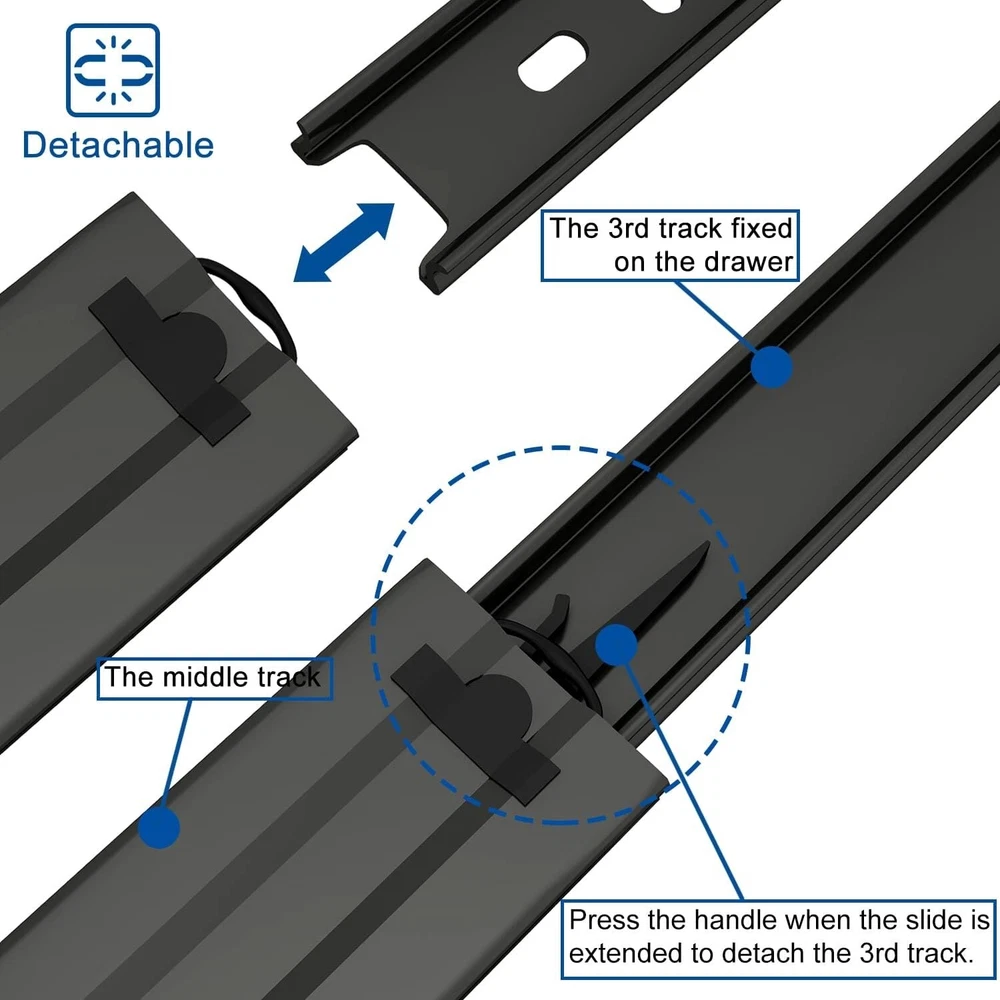 Detachable

The 3rd track fixed on the drawer

The middle track

Press the handle when the slide is extended to detach the 3rd track.