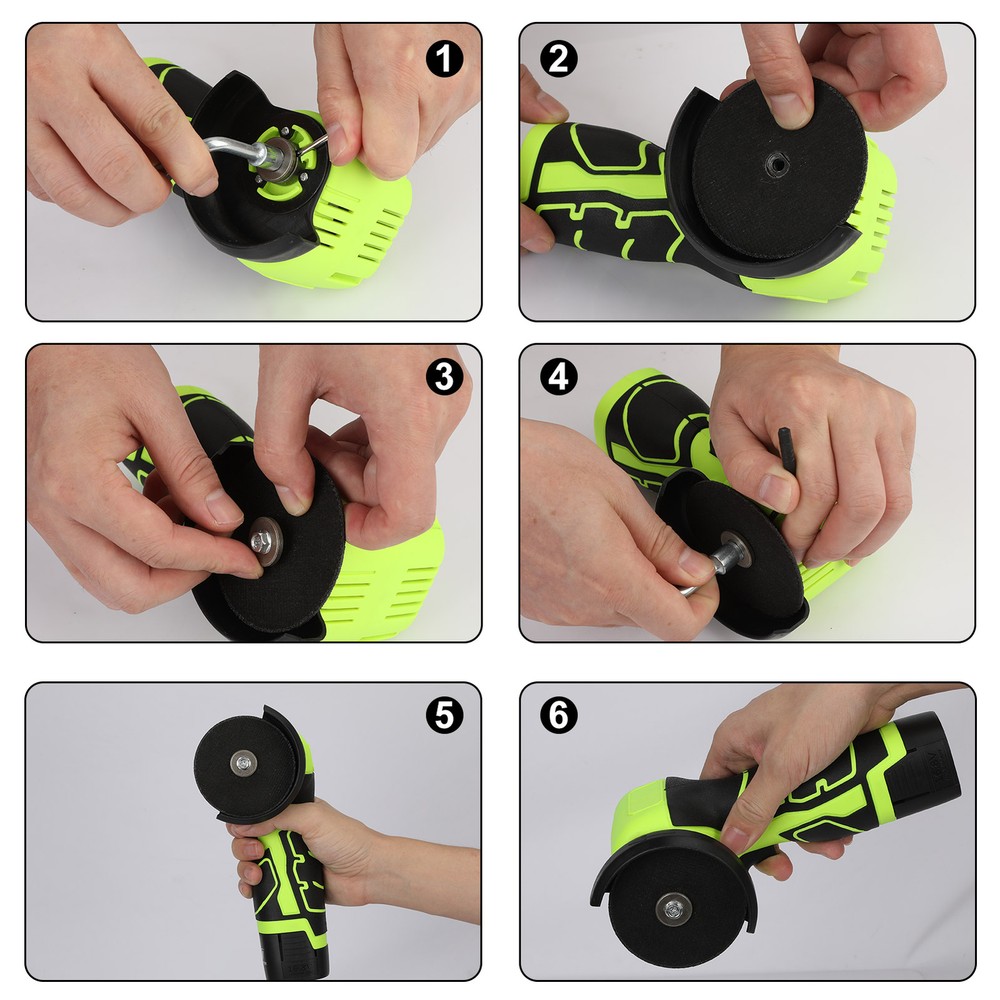 1

2

3

4

5

6