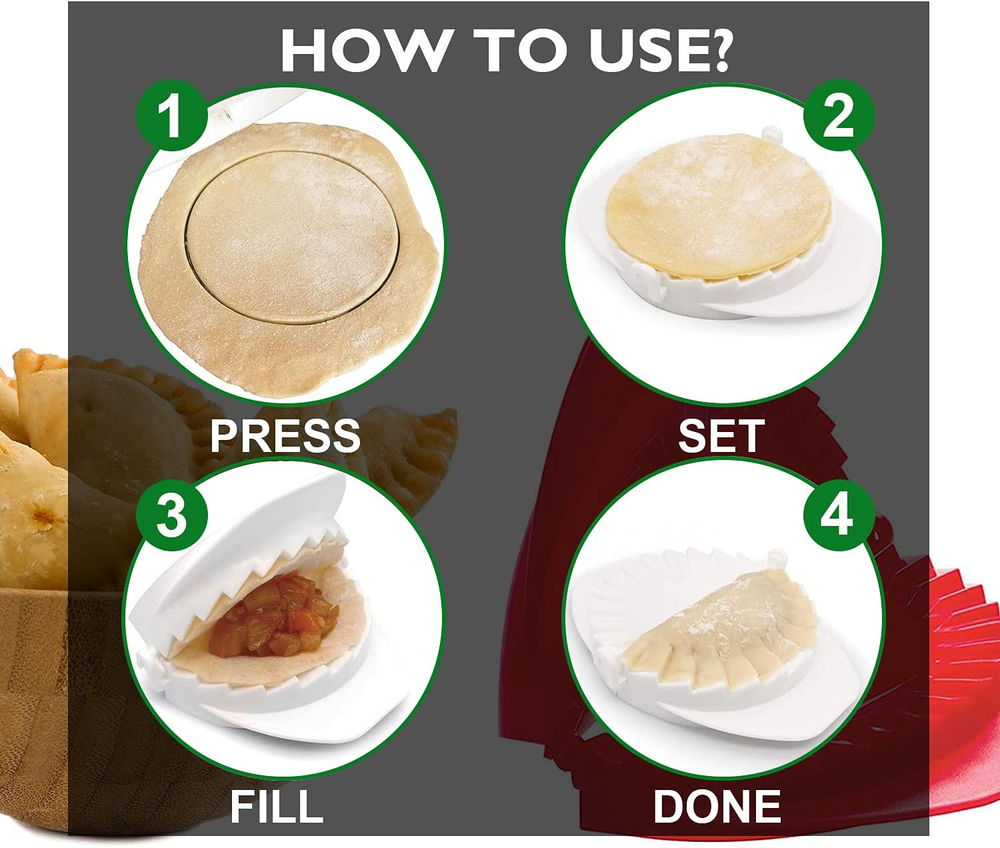 HOW TO USE?

1

PRESS

2

SET

3

FILL

4

DONE