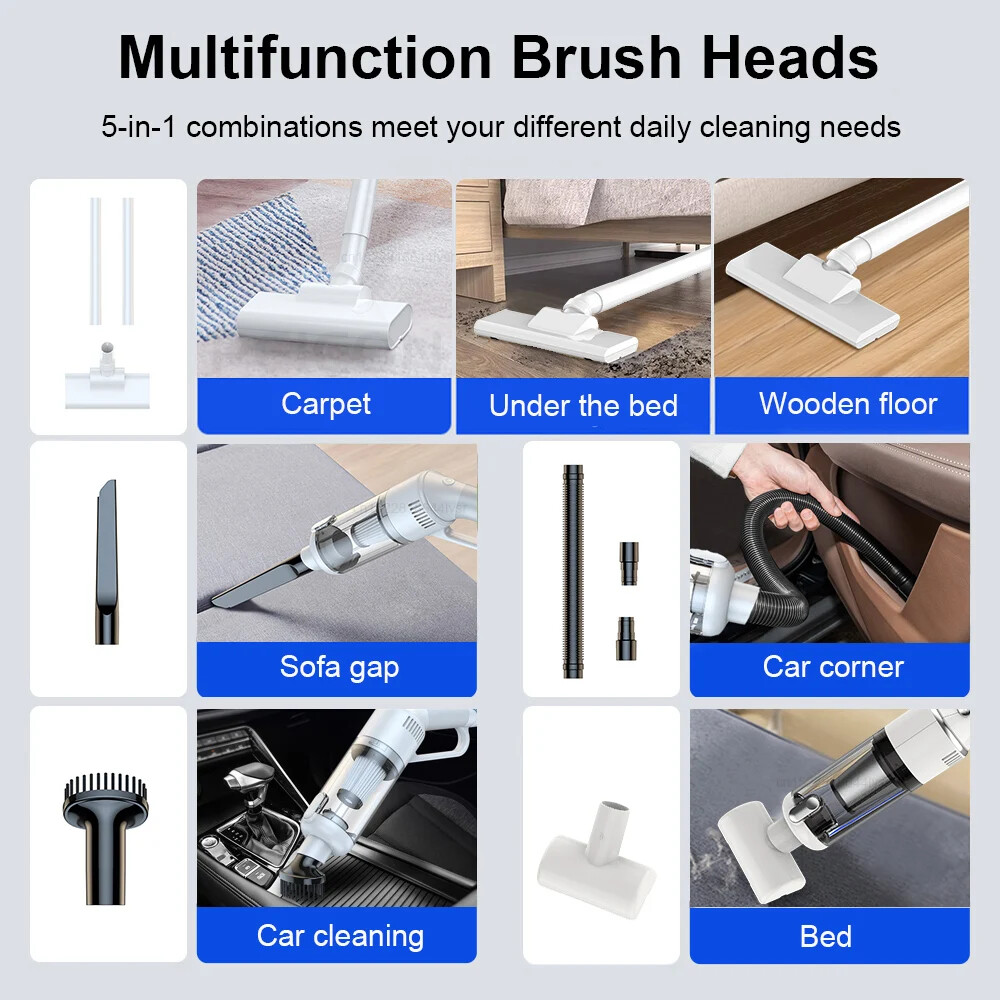 Multifunction Brush Heads

5-in-1 combinations meet your different daily cleaning needs

Carpet

Under the bed

Wooden floor

Sofa gap

Car corner

Car cleaning

Bed