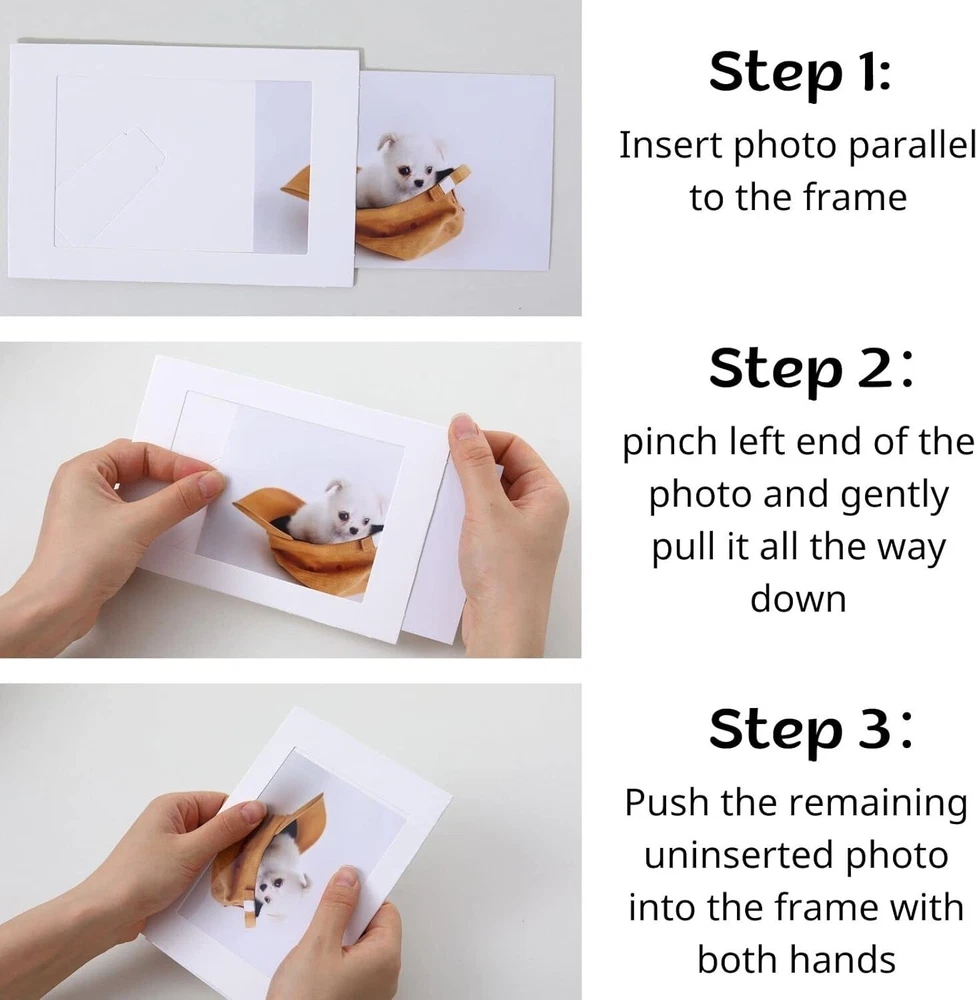 Step 1:
Insert photo parallel to the frame

Step 2:
pinch left end of the photo and gently pull it all the way down

Step 3:
Push the remaining uninserted photo into the frame with both hands