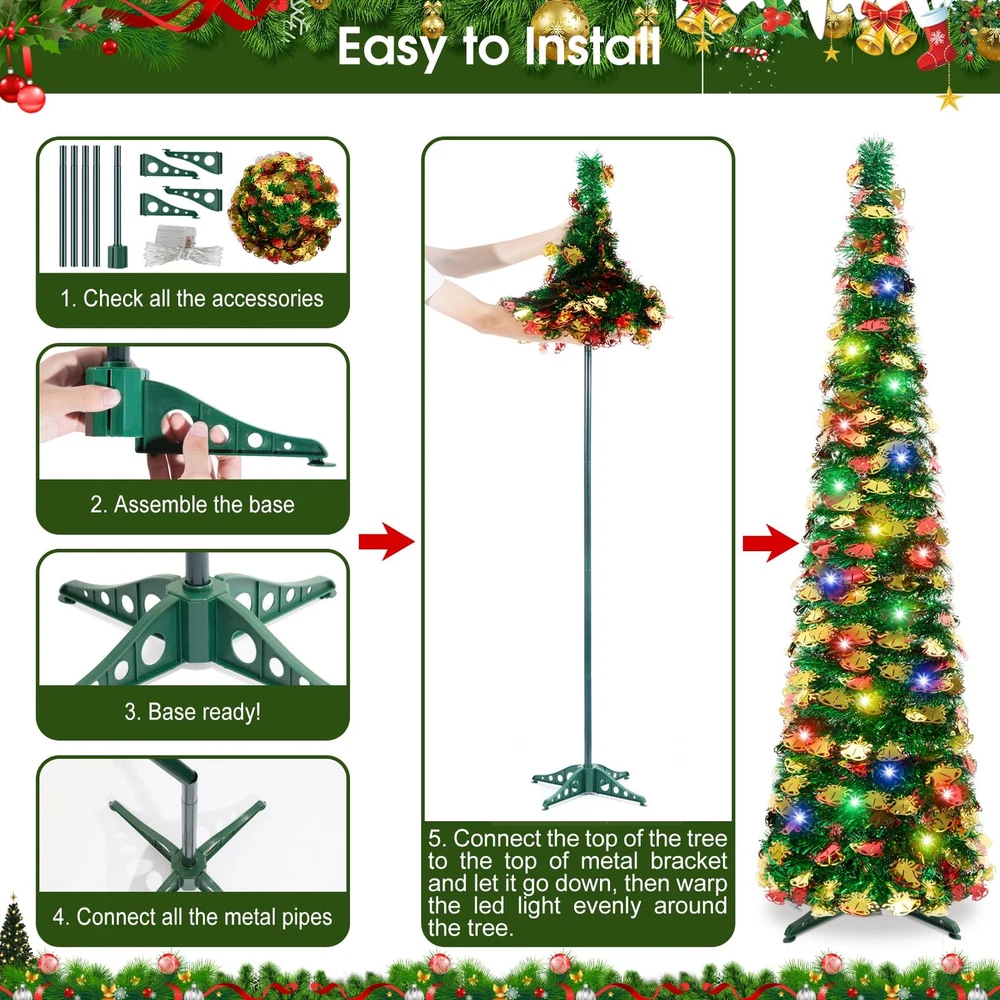 Easy to Install

1. Check all the accessories

2. Assemble the base

3. Base ready!

4. Connect all the metal pipes

5. Connect the top of the tree to the top of metal bracket and let it go down, then warp the led light evenly around the tree.