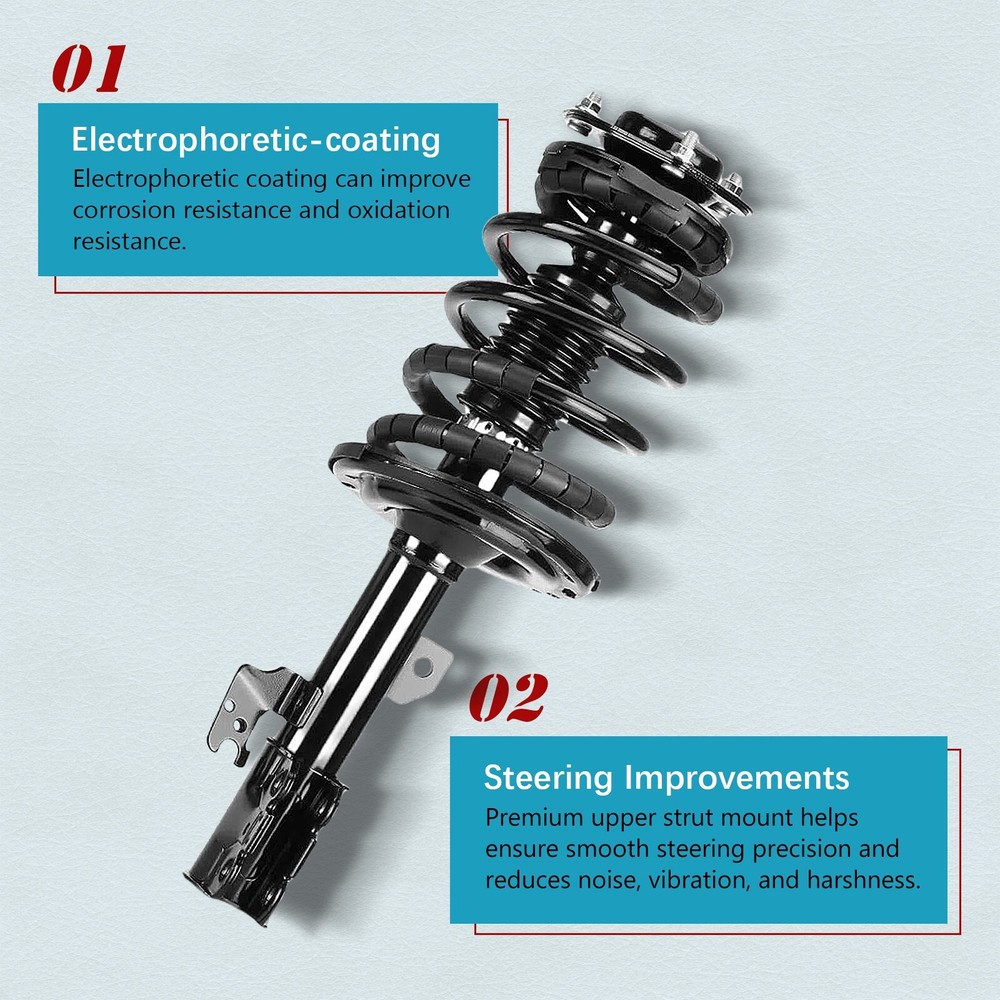 01

Electrophoretic-coating

Electrophoretic coating can improve corrosion resistance and oxidation resistance.

02

Steering Improvements

Premium upper strut mount helps ensure smooth steering precision and reduces noise, vibration, and harshness.